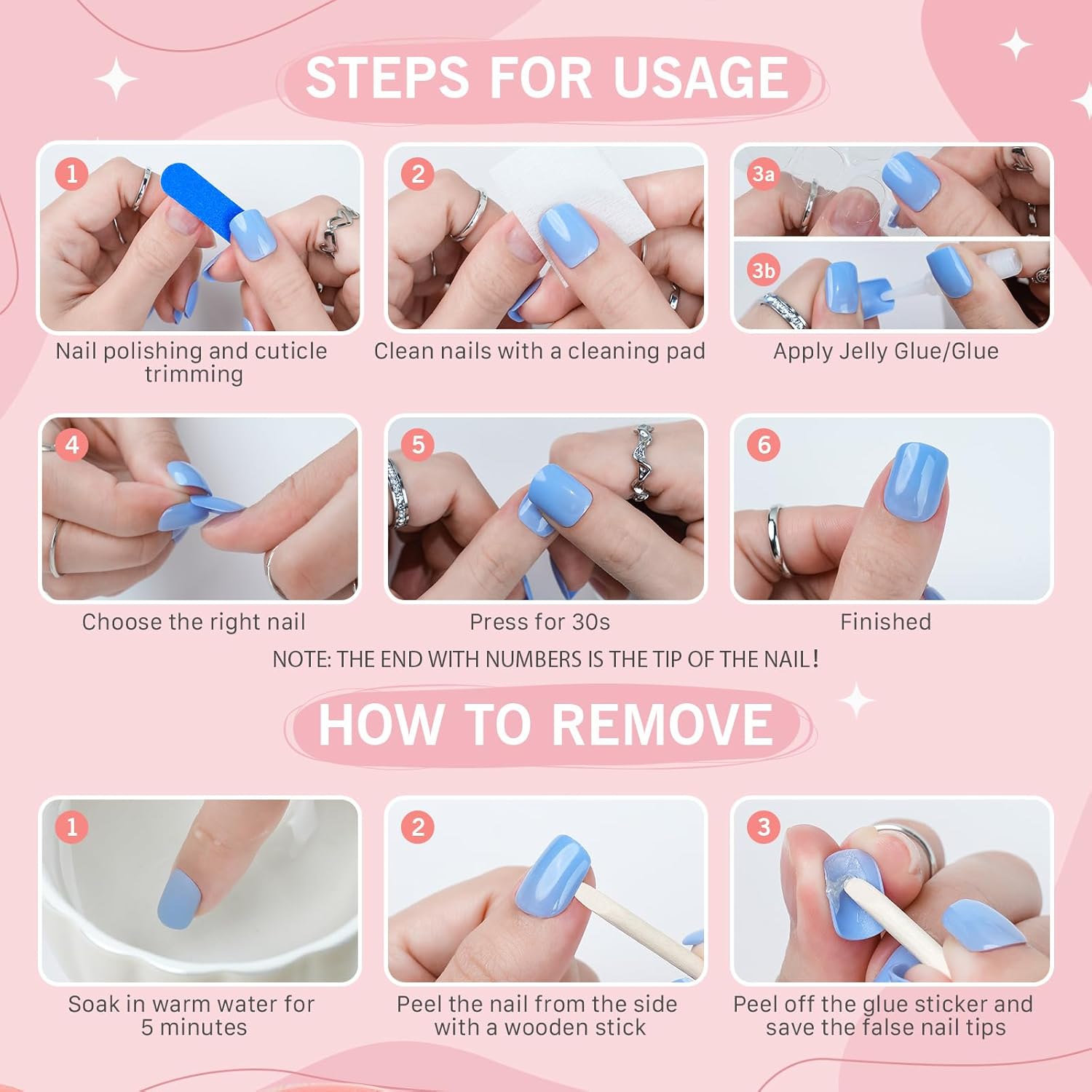 STEPS FOR USAGE

1
Nail polishing and cuticle trimming

2
Clean nails with a cleaning pad

3a
3b
Apply Jelly Glue/Glue

4
Choose the right nail

5
Press for 30s

6
Finished

NOTE: THE END WITH NUMBERS IS THE TIP OF THE NAIL!

HOW TO REMOVE

1
Soak in warm water for 5 minutes

2
Peel the nail from the side with a wooden stick

3
Peel off the glue sticker and save the false nail tips