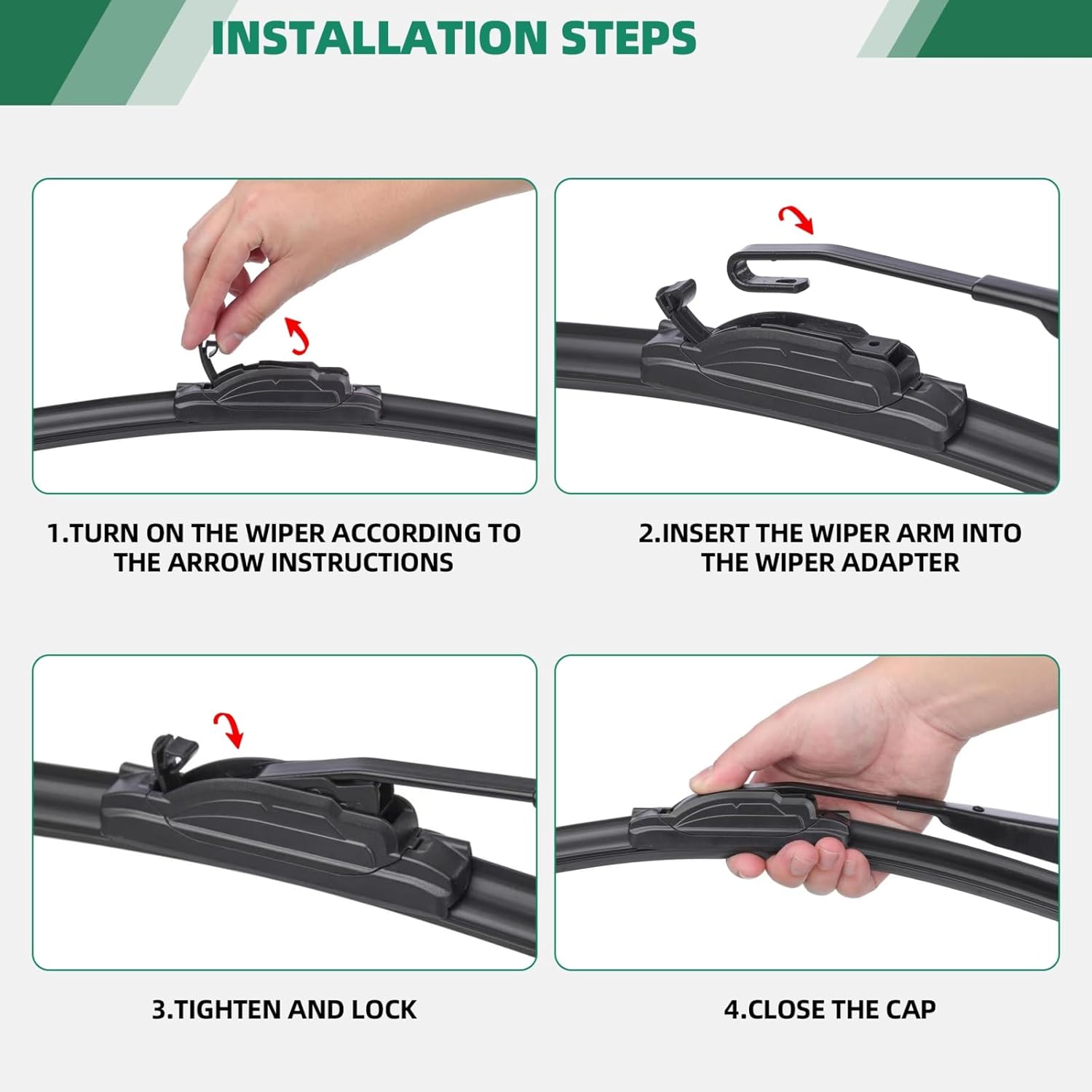 INSTALLATION STEPS

1.TURN ON THE WIPER ACCORDING TO THE ARROW INSTRUCTIONS

2.INSERT THE WIPER ARM INTO THE WIPER ADAPTER

3.TIGHTEN AND LOCK

4.CLOSE THE CAP