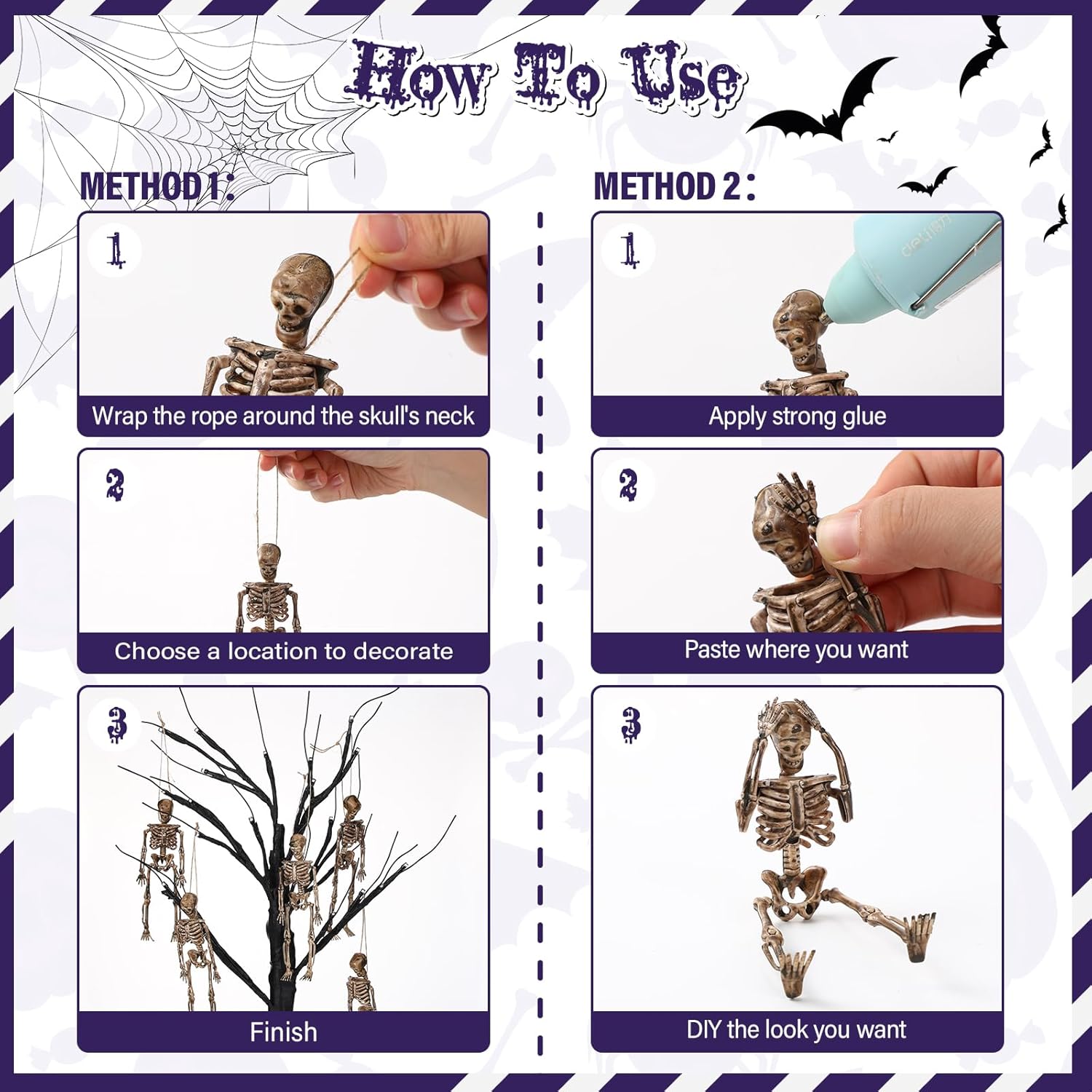 How To Use

METHOD 1:

1
Wrap the rope around the skull's neck

2
Choose a location to decorate

3
Finish

METHOD 2:

1
Apply strong glue

2
Paste where you want

3
DIY the look you want