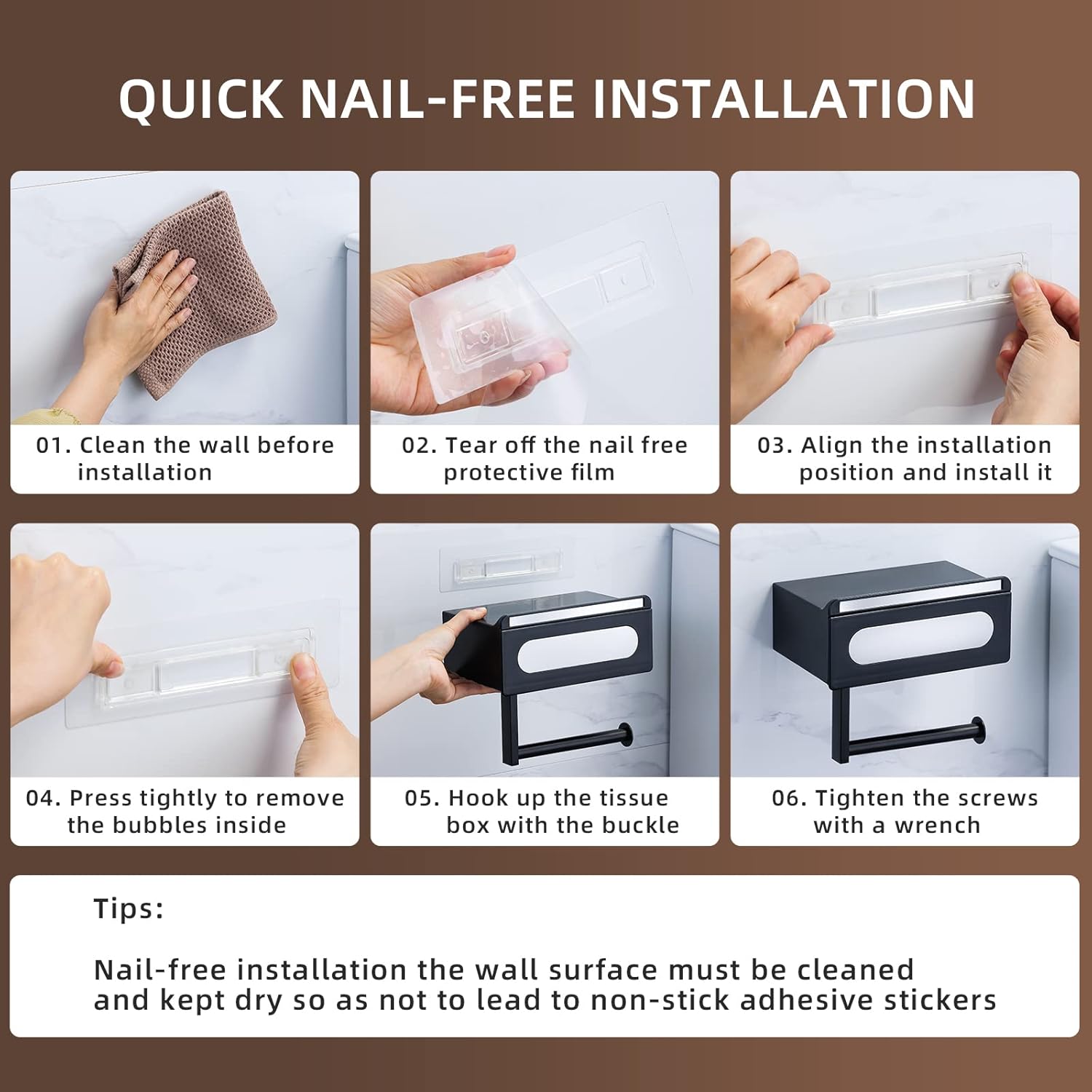 QUICK NAIL-FREE INSTALLATION

01. Clean the wall before installation

02. Tear off the nail free protective film

03. Align the installation position and install it

04. Press tightly to remove the bubbles inside

05. Hook up the tissue box with the buckle

06. Tighten the screws with a wrench

Tips:

Nail-free installation the wall surface must be cleaned and kept dry so as not to lead to non-stick adhesive stickers