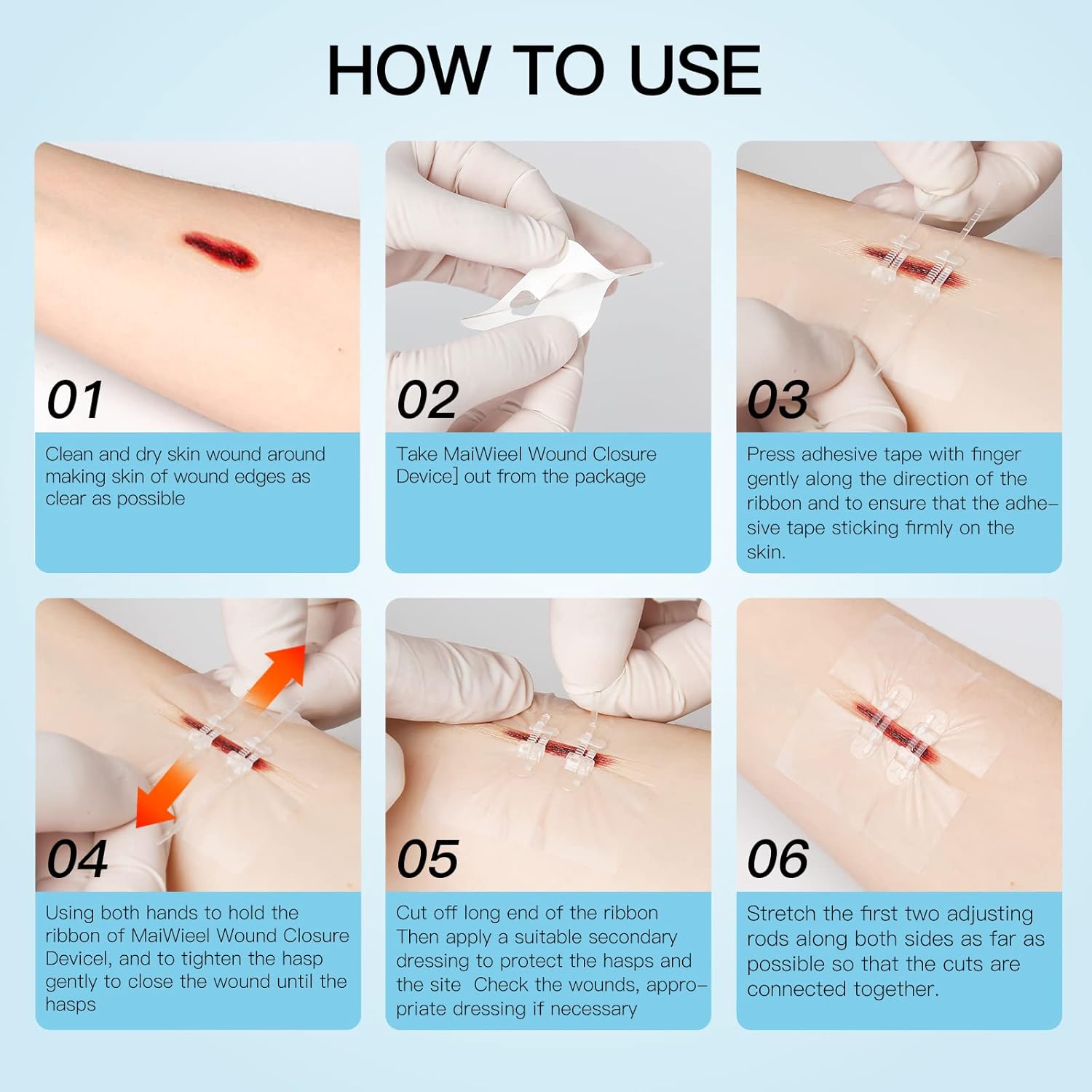 HOW TO USE

01

Clean and dry skin wound around making skin of wound edges as clear as possible

02

Take MaiWieel Wound Closure Device] out from the package

03

Press adhesive tape with finger gently along the direction of the ribbon and to ensure that the adhesive tape sticking firmly on the skin.

04

Using both hands to hold the ribbon of MaiWieel Wound Closure Devicel, and to tighten the hasp gently to close the wound until the hasps

05

Cut off long end of the ribbon Then apply a suitable secondary dressing to protect the hasps and the site Check the wounds, appropriate dressing if necessary

06

Stretch the first two adjusting rods along both sides as far as possible so that the cuts are connected together.