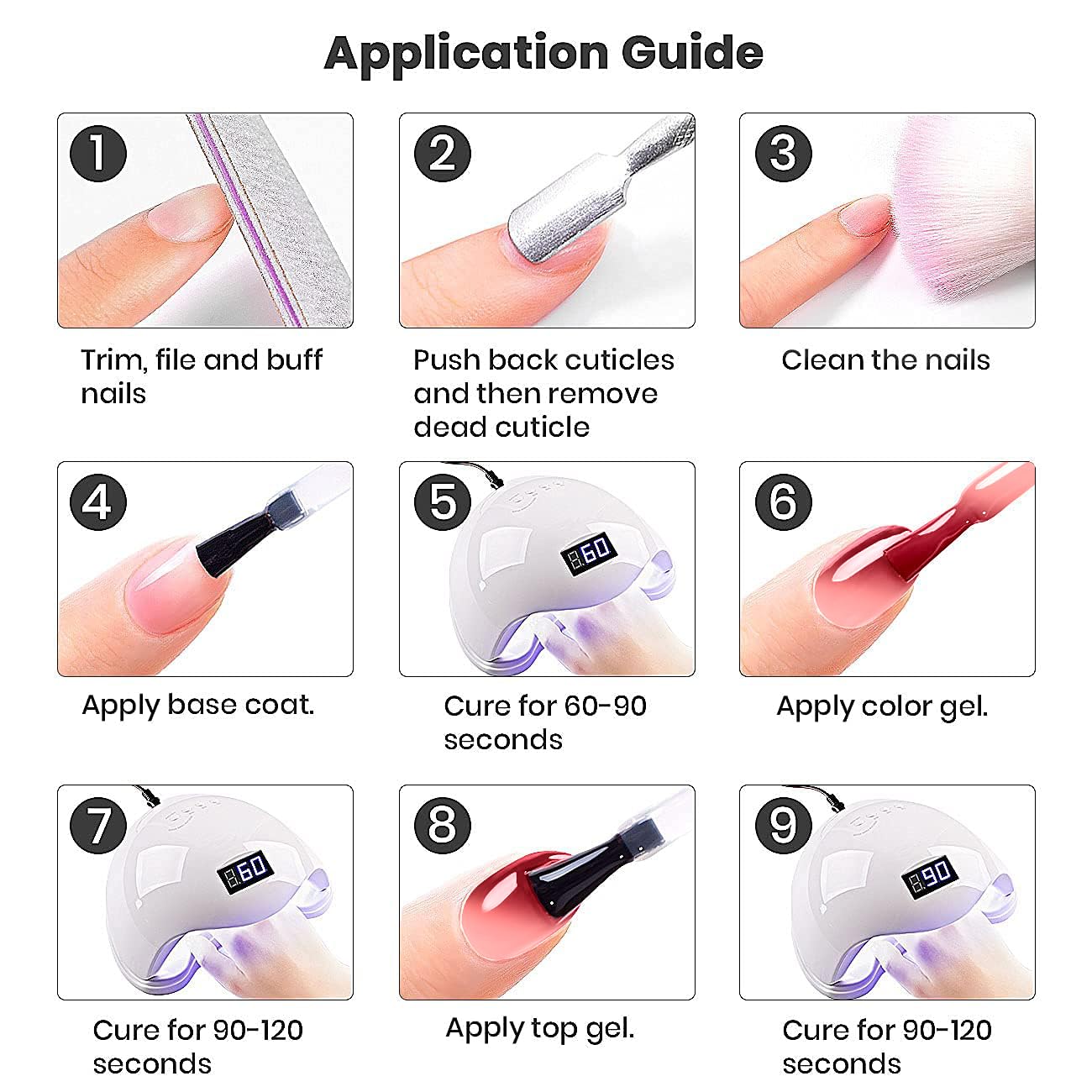 Application Guide

1

Trim, file and buff nails

2

Push back cuticles and then remove dead cuticle

3

Clean the nails

4

Apply base coat.

5

60

Cure for 60-90 seconds

6

Apply color gel.

7

60

Cure for 90-120 seconds

8

Apply top gel.

9

90

Cure for 90-120 seconds