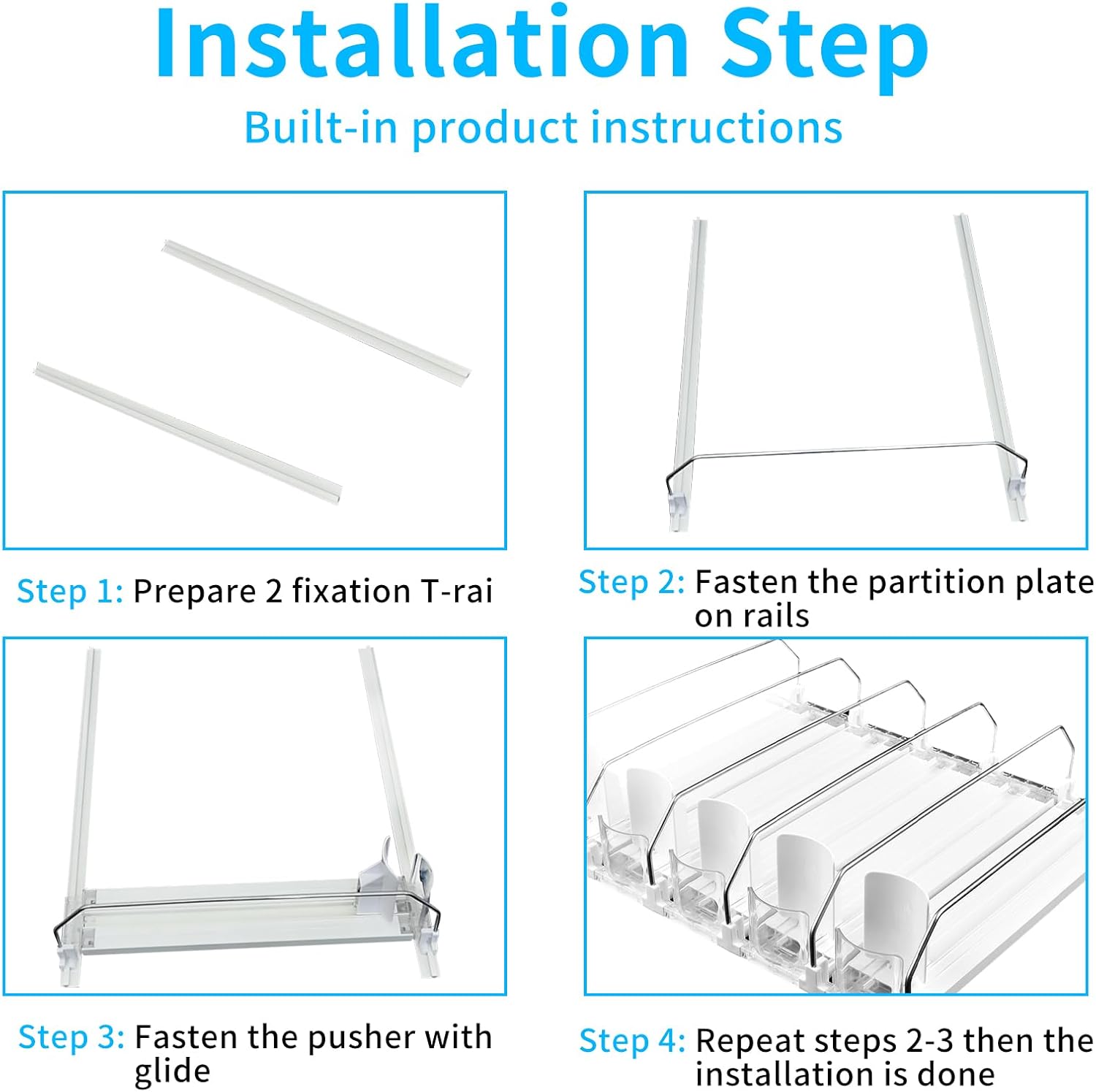 Installation Step

Built-in product instructions

Step 1: Prepare 2 fixation T-rai

Step 2: Fasten the partition plate on rails

Step 3: Fasten the pusher with glide

Step 4: Repeat steps 2-3 then the installation is done