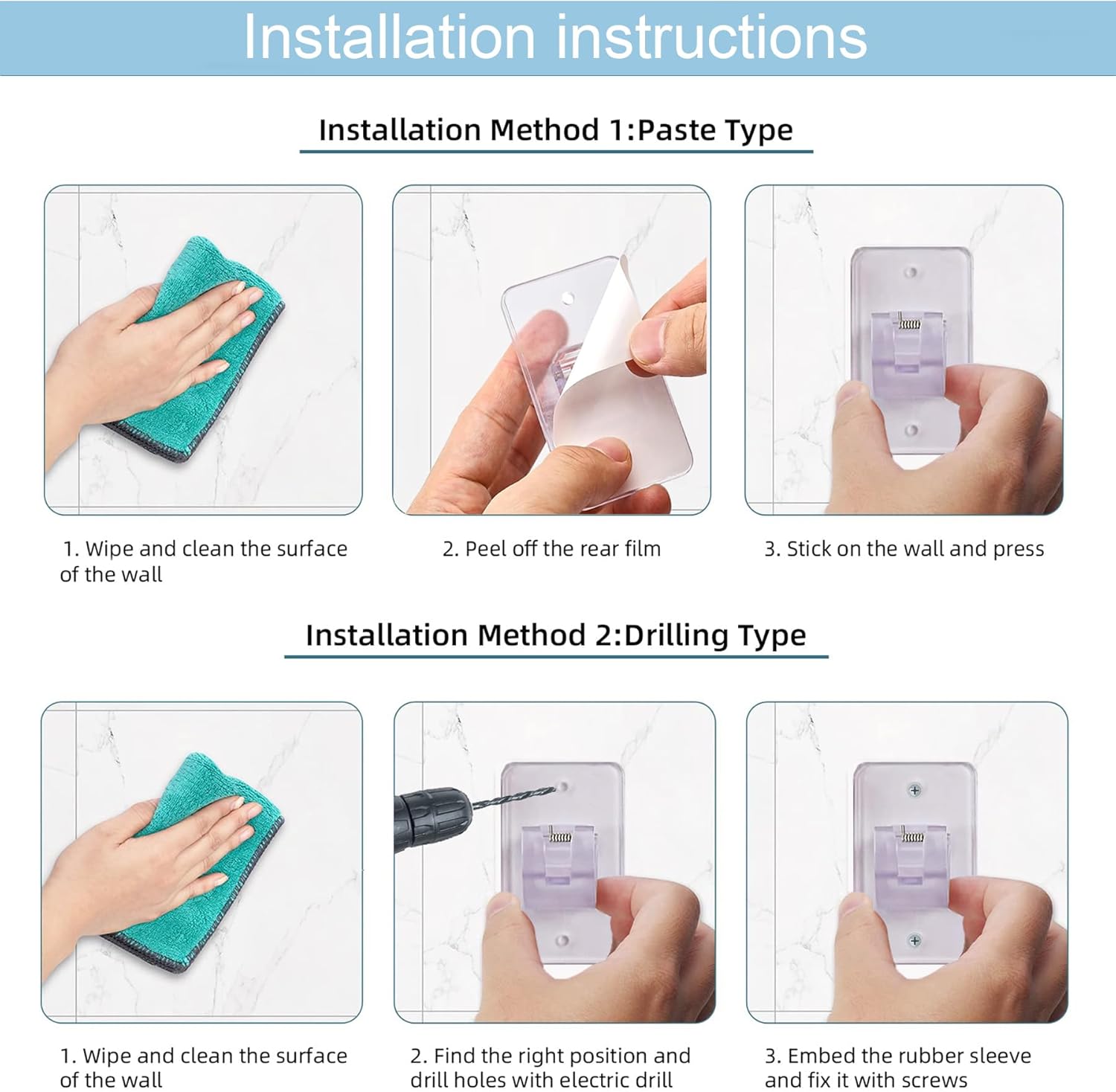 Installation instructions

Installation Method 1:Paste Type

1. Wipe and clean the surface of the wall

2. Peel off the rear film

3. Stick on the wall and press

Installation Method 2:Drilling Type

1. Wipe and clean the surface of the wall

2. Find the right position and drill holes with electric drill

3. Embed the rubber sleeve and fix it with screws