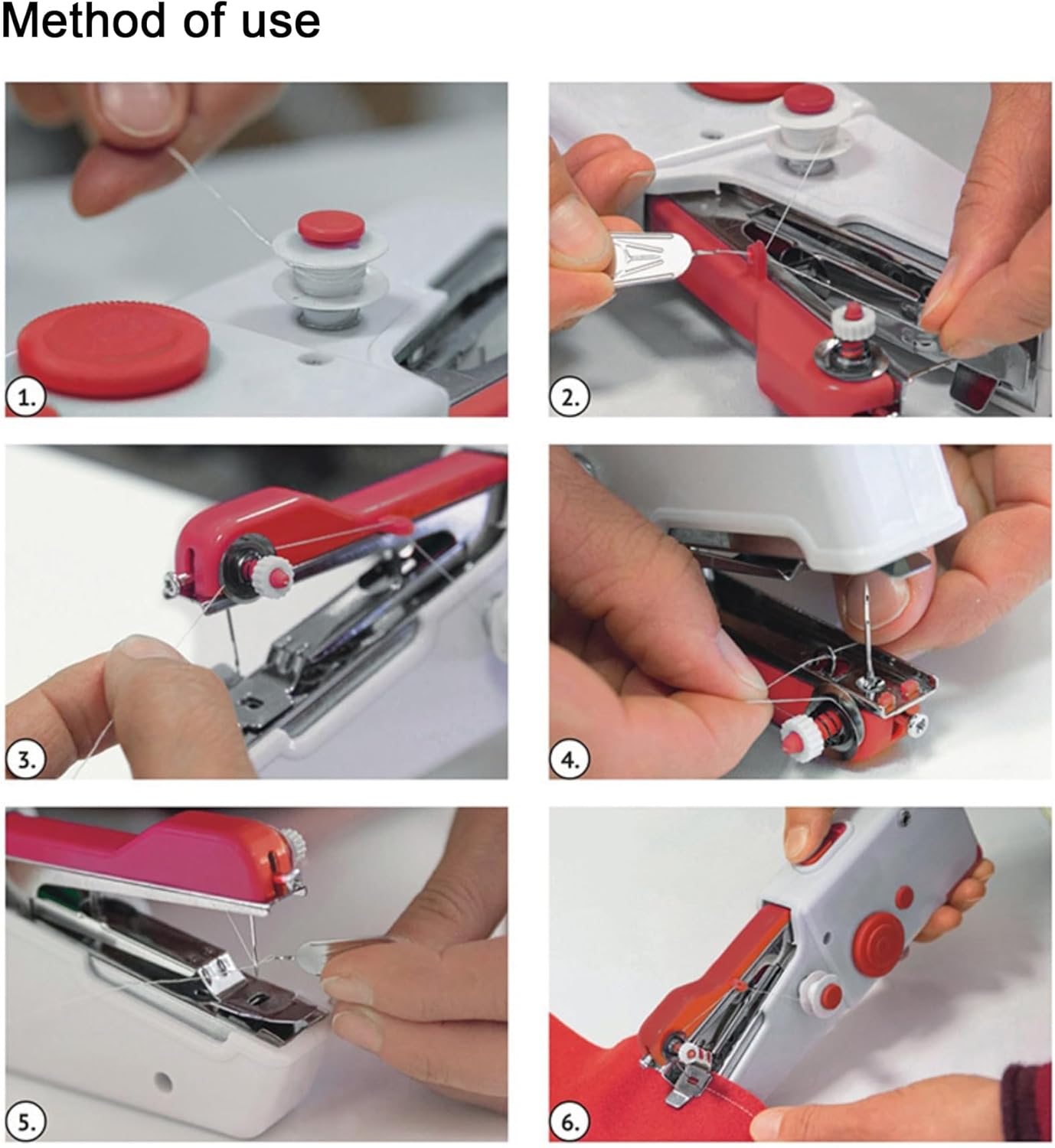 Method of use

1.

2.

3.

4.

5.

6.