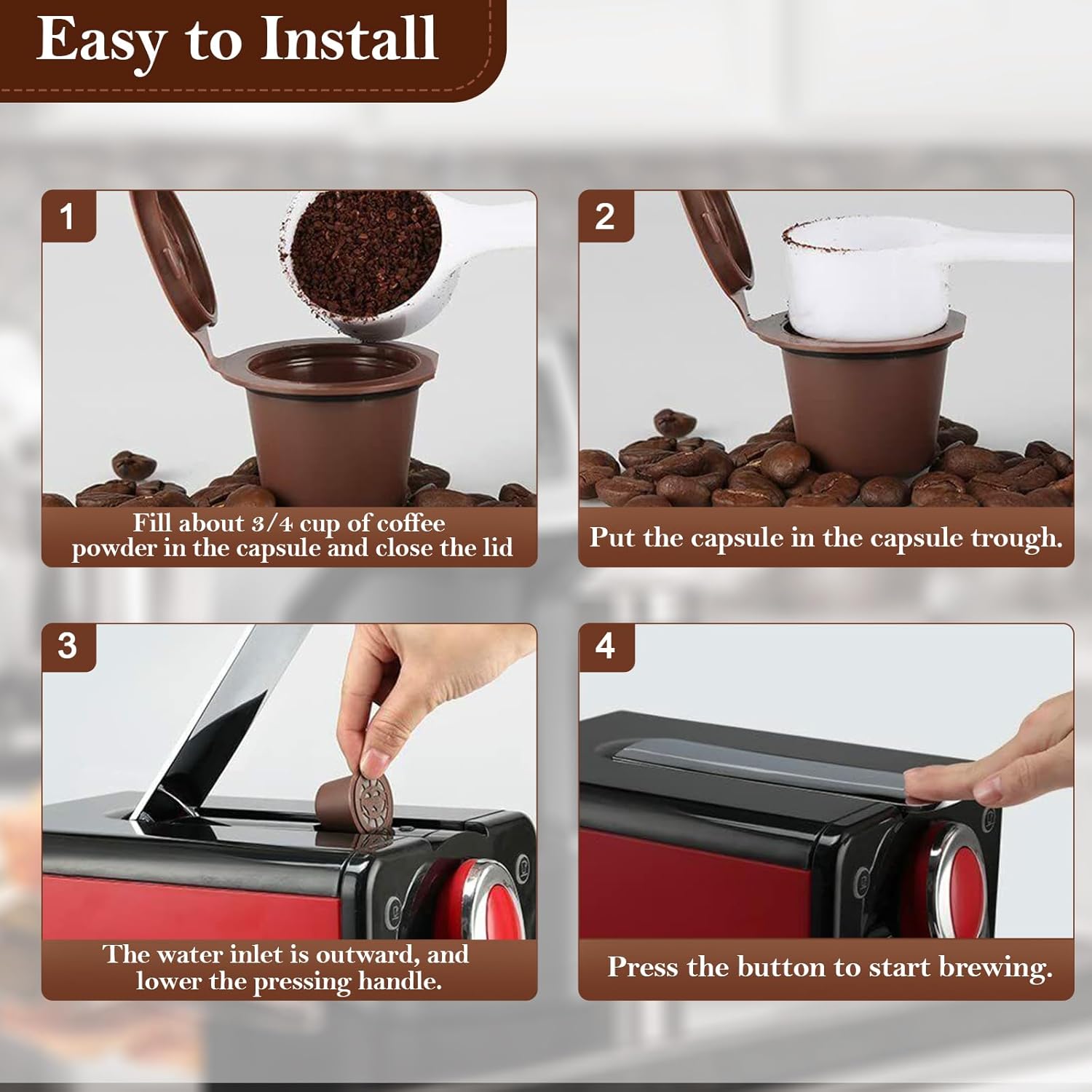 Easy to Install

1

Fill about 3/4 cup of coffee powder in the capsule and close the lid

2

Put the capsule in the capsule trough.

3

The water inlet is outward, and lower the pressing handle.

4

Press the button to start brewing.