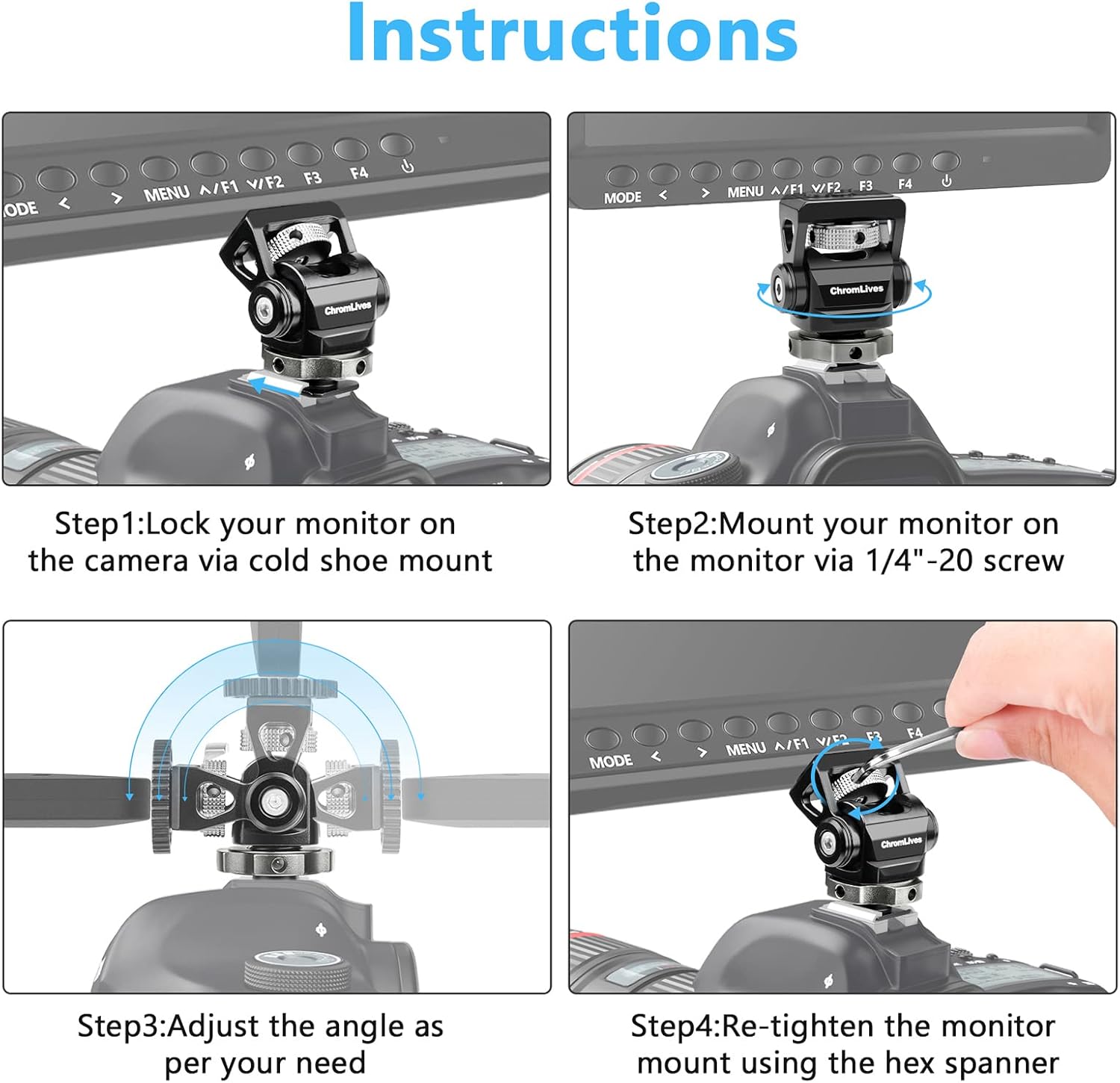 Instructions

ODE < > MENU ∧/F1 ∨/F2 F3 F4

ChromLives

Step1:Lock your monitor on the camera via cold shoe mount

MODE < > MENU ∧/F1 ∨/F2 F3 F4

ChromLives

Step2:Mount your monitor on the monitor via 1/4"-20 screw

Step3:Adjust the angle as per your need

MODE < > MENU ∧/F1 ∨/F2 F3 F4

ChromLives

Step4:Re-tighten the monitor mount using the hex spanner