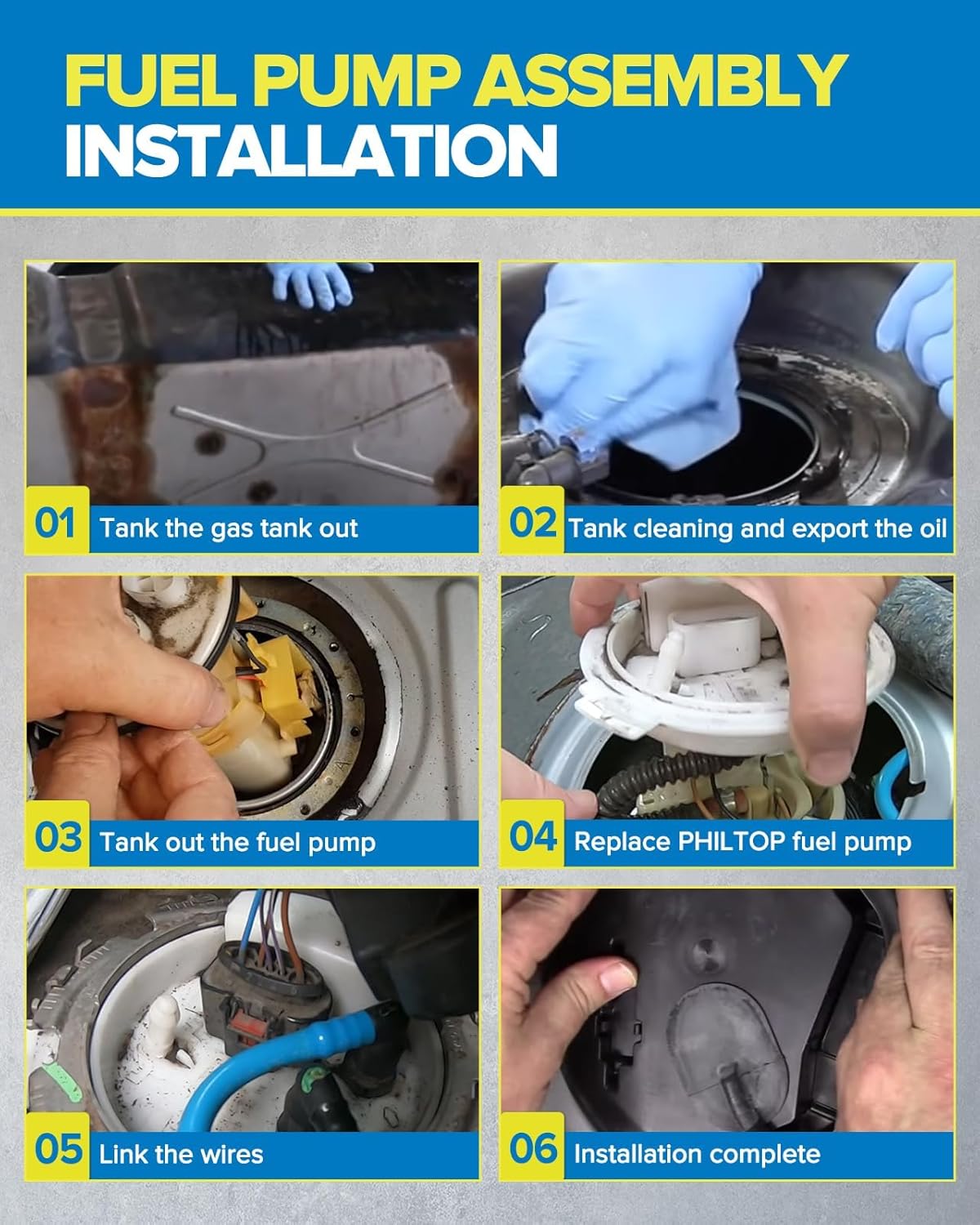 FUEL PUMP ASSEMBLY INSTALLATION

01 Tank the gas tank out

02 Tank cleaning and export the oil

03 Tank out the fuel pump

04 Replace PHILTOP fuel pump

05 Link the wires

06 Installation complete