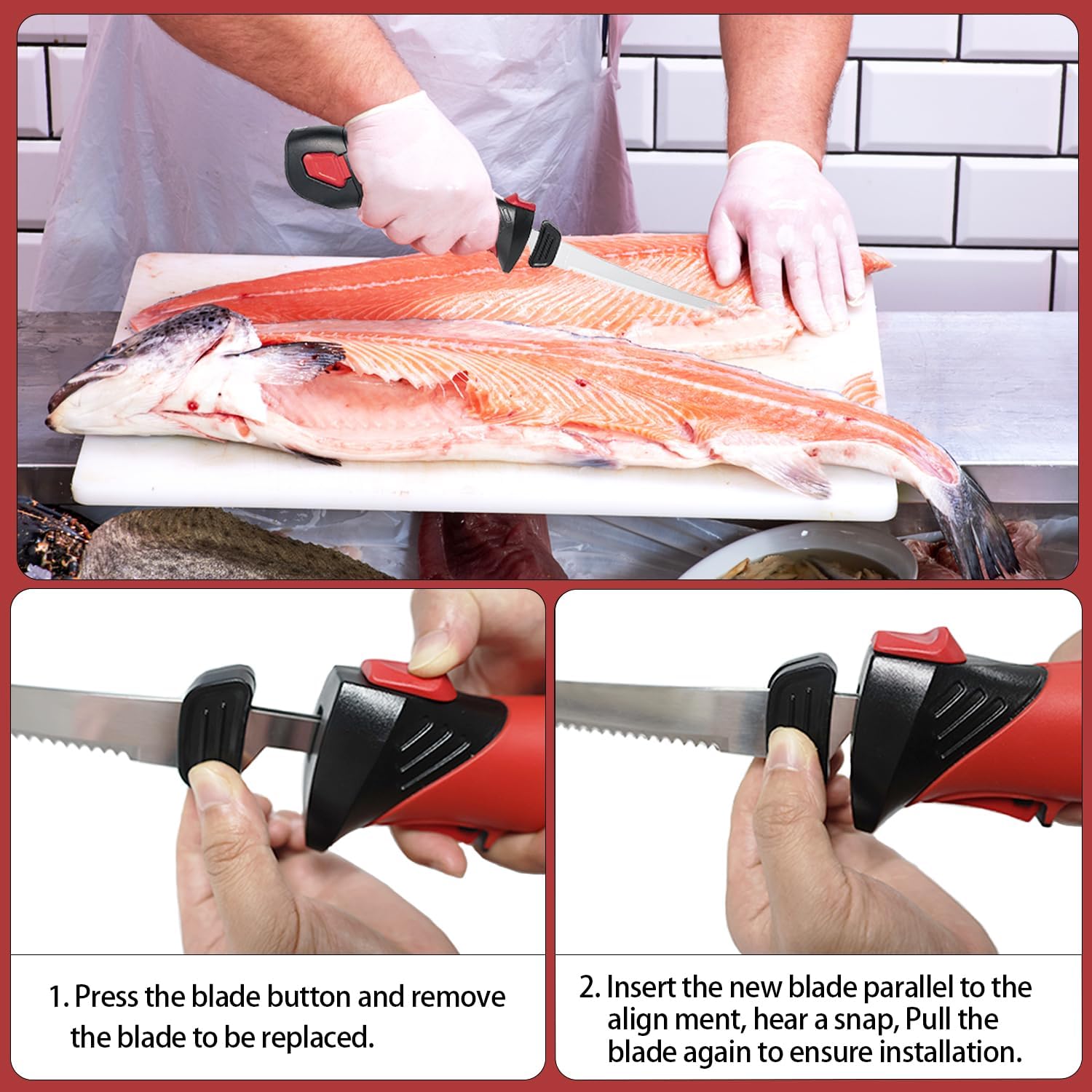 1. Press the blade button and remove the blade to be replaced.

2. Insert the new blade parallel to the align ment, hear a snap, Pull the blade again to ensure installation.