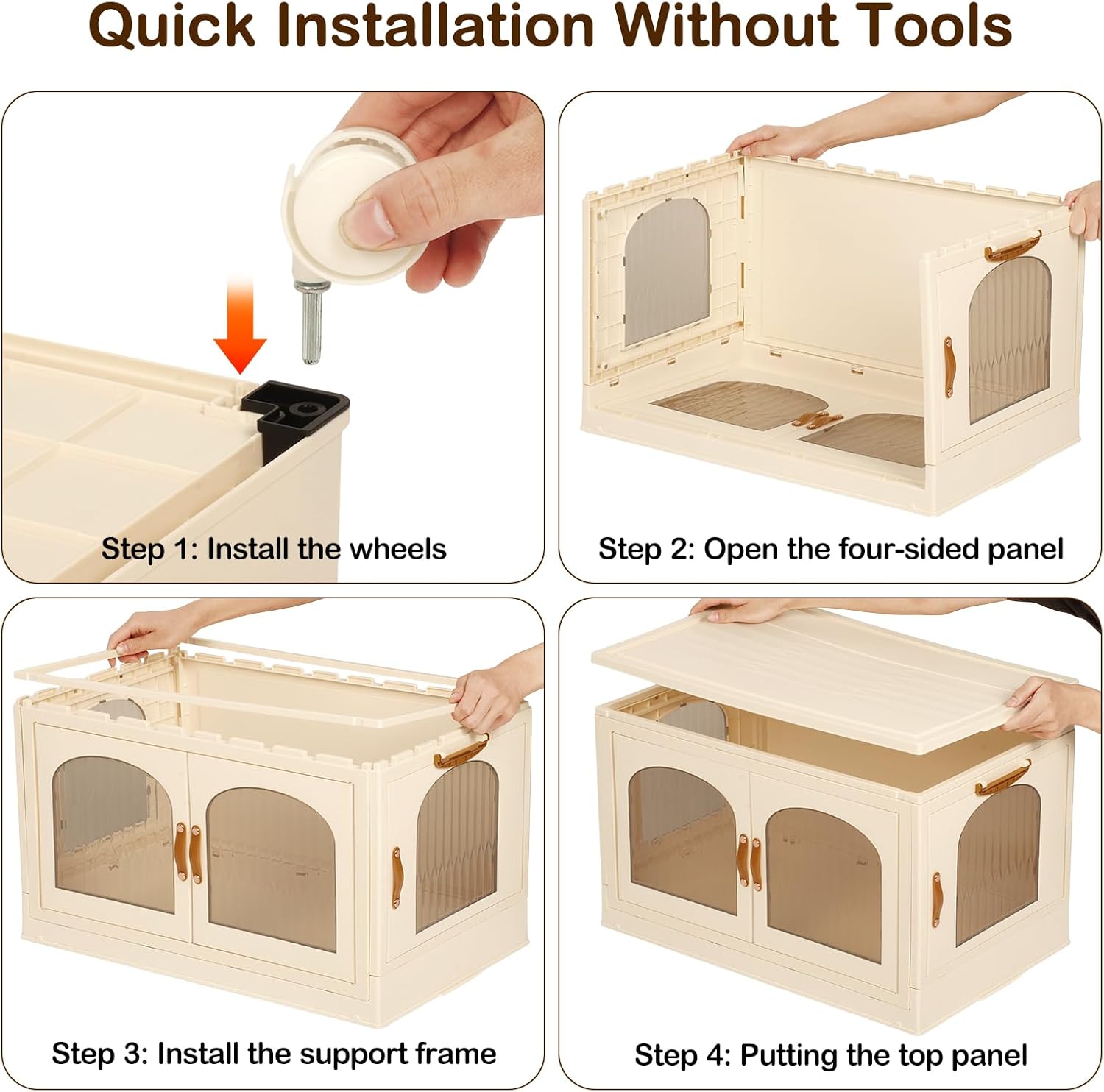 Quick Installation Without Tools

Step 1: Install the wheels

Step 2: Open the four-sided panel

Step 3: Install the support frame

Step 4: Putting the top panel