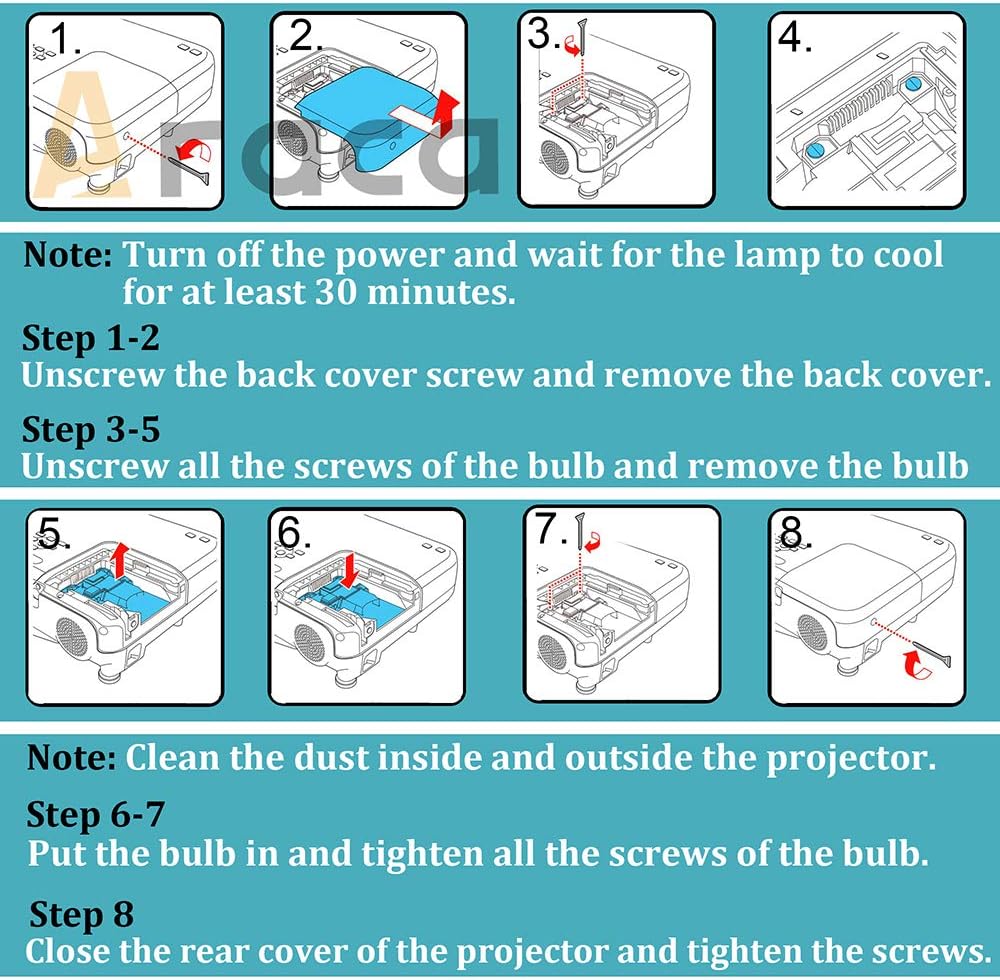 1.

2.

3.

4.

Araca

Note: Turn off the power and wait for the lamp to cool for at least 30 minutes.

Step 1-2
Unscrew the back cover screw and remove the back cover.

Step 3-5
Unscrew all the screws of the bulb and remove the bulb

5.

6.

7.

8.

Note: Clean the dust inside and outside the projector.

Step 6-7
Put the bulb in and tighten all the screws of the bulb.

Step 8
Close the rear cover of the projector and tighten the screws.