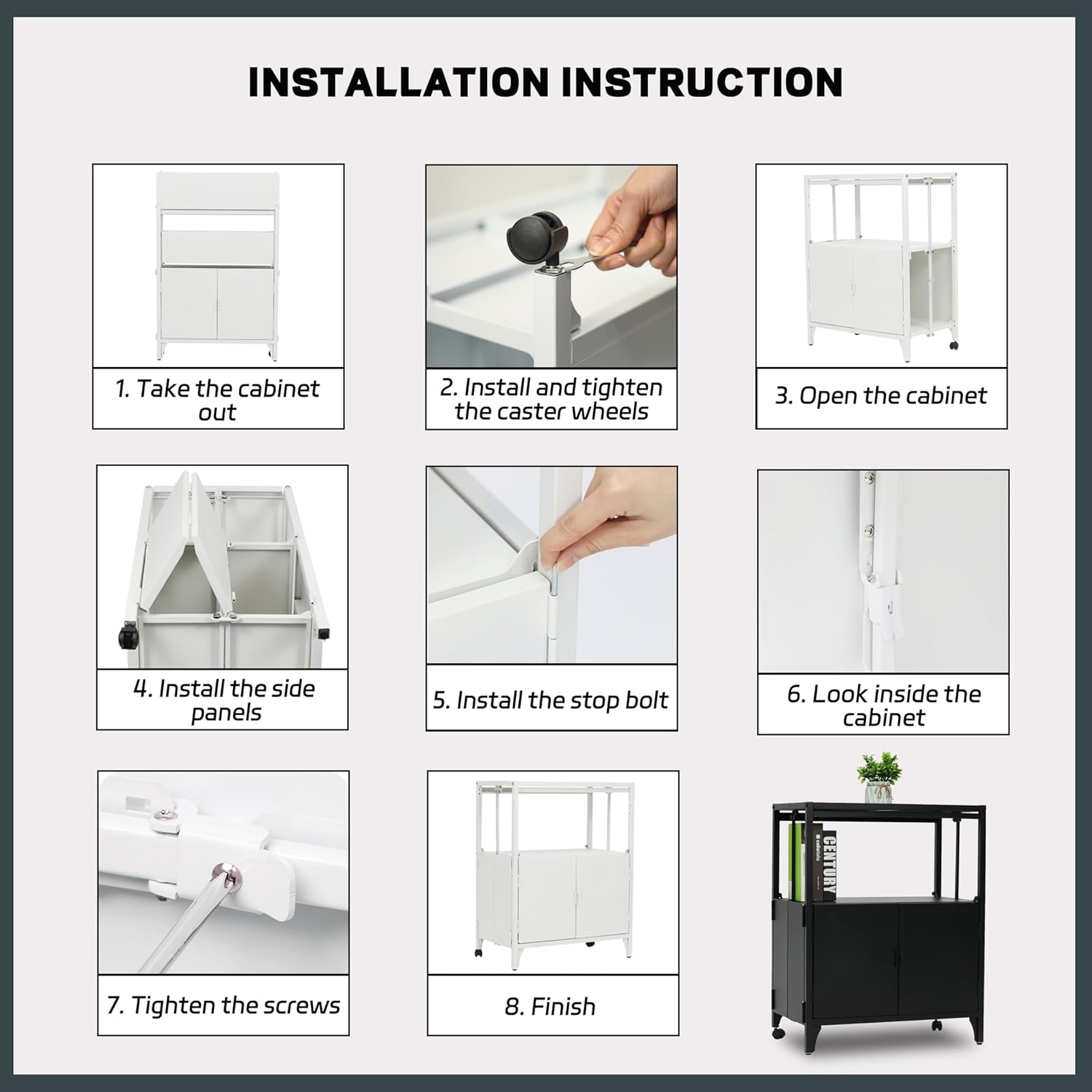 INSTALLATION INSTRUCTION

1. Take the cabinet out

2. Install and tighten the caster wheels

3. Open the cabinet

4. Install the side panels

5. Install the stop bolt

6. Look inside the cabinet

7. Tighten the screws

8. Finish

CENTURY