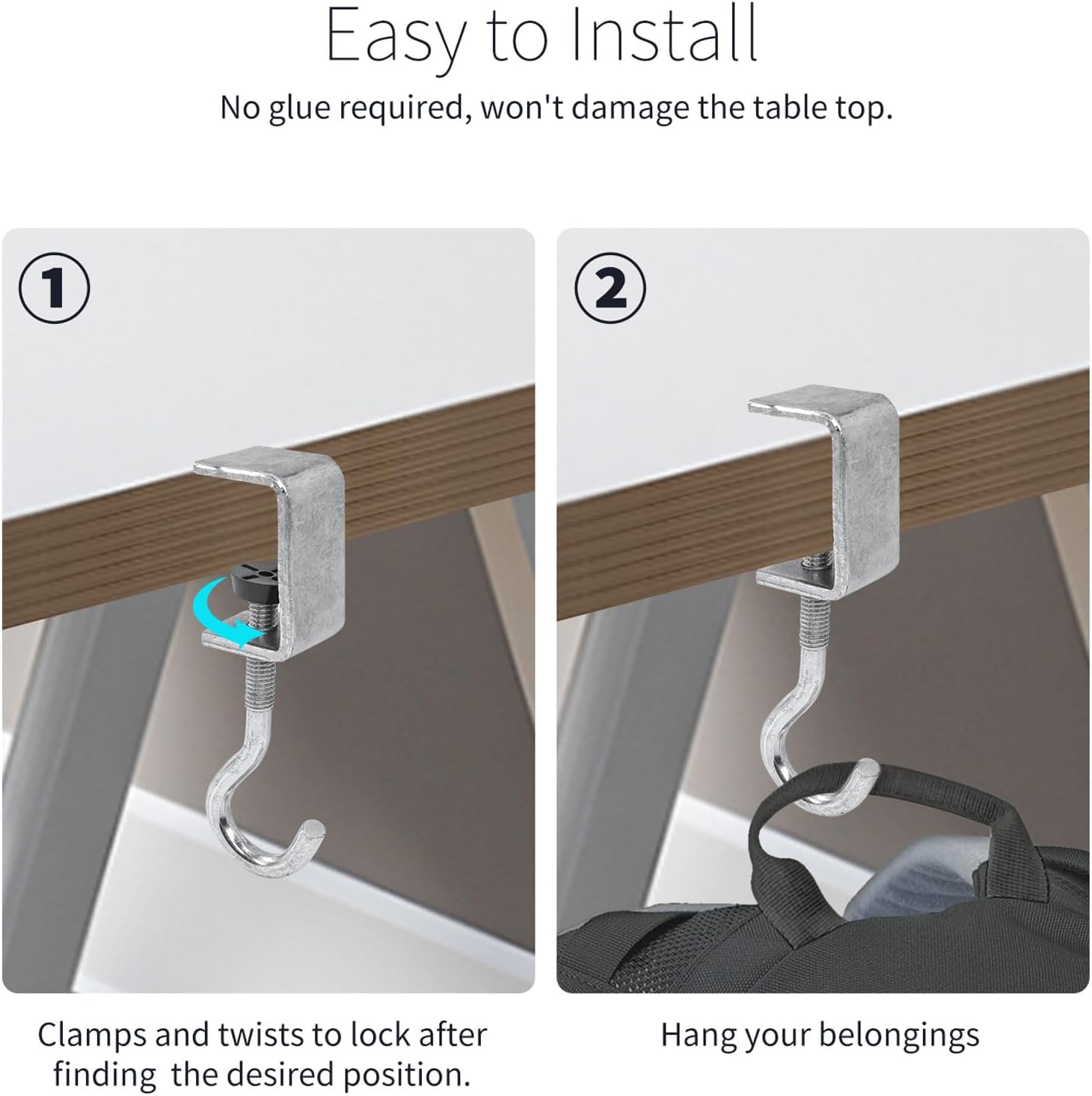 Easy to Install

No glue required, won't damage the table top.

①

Clamps and twists to lock after finding the desired position.

②

Hang your belongings