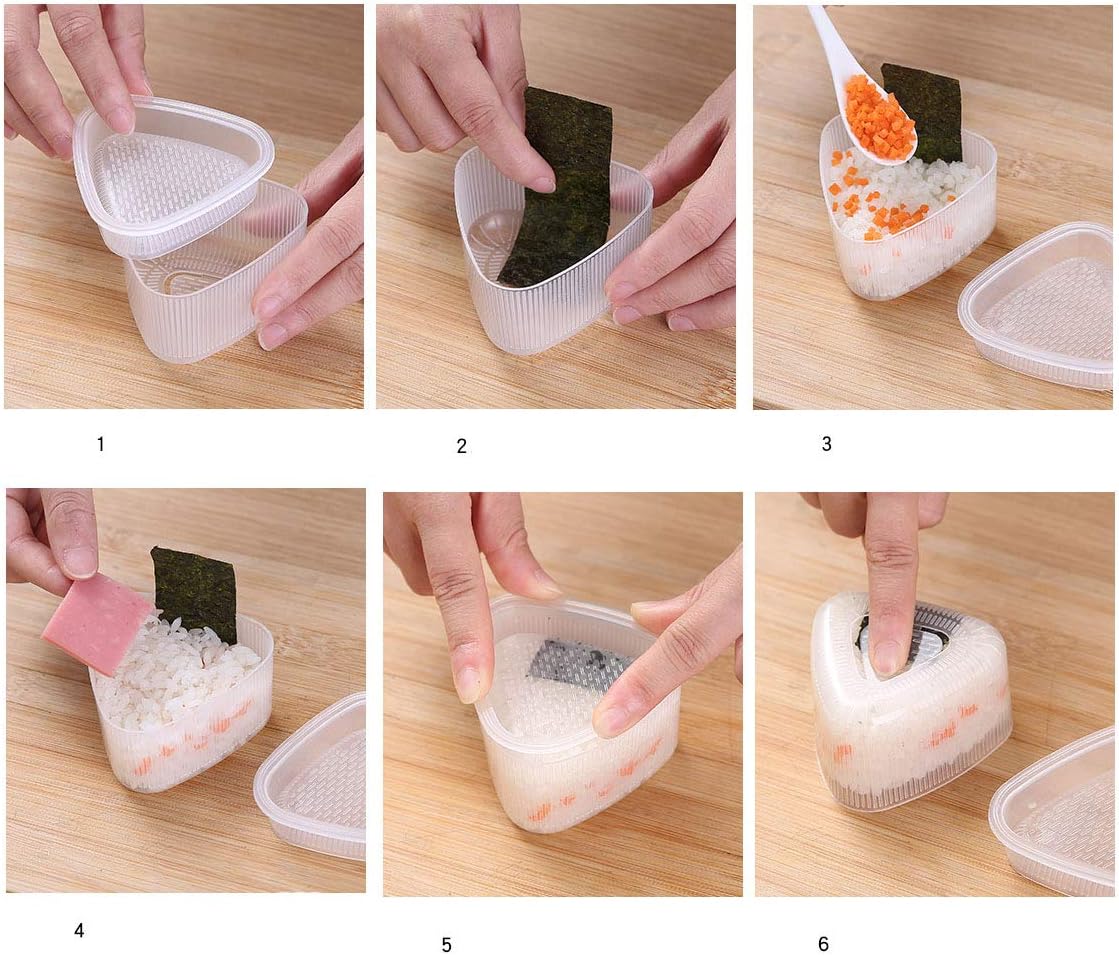 1

2

3

4

5

6