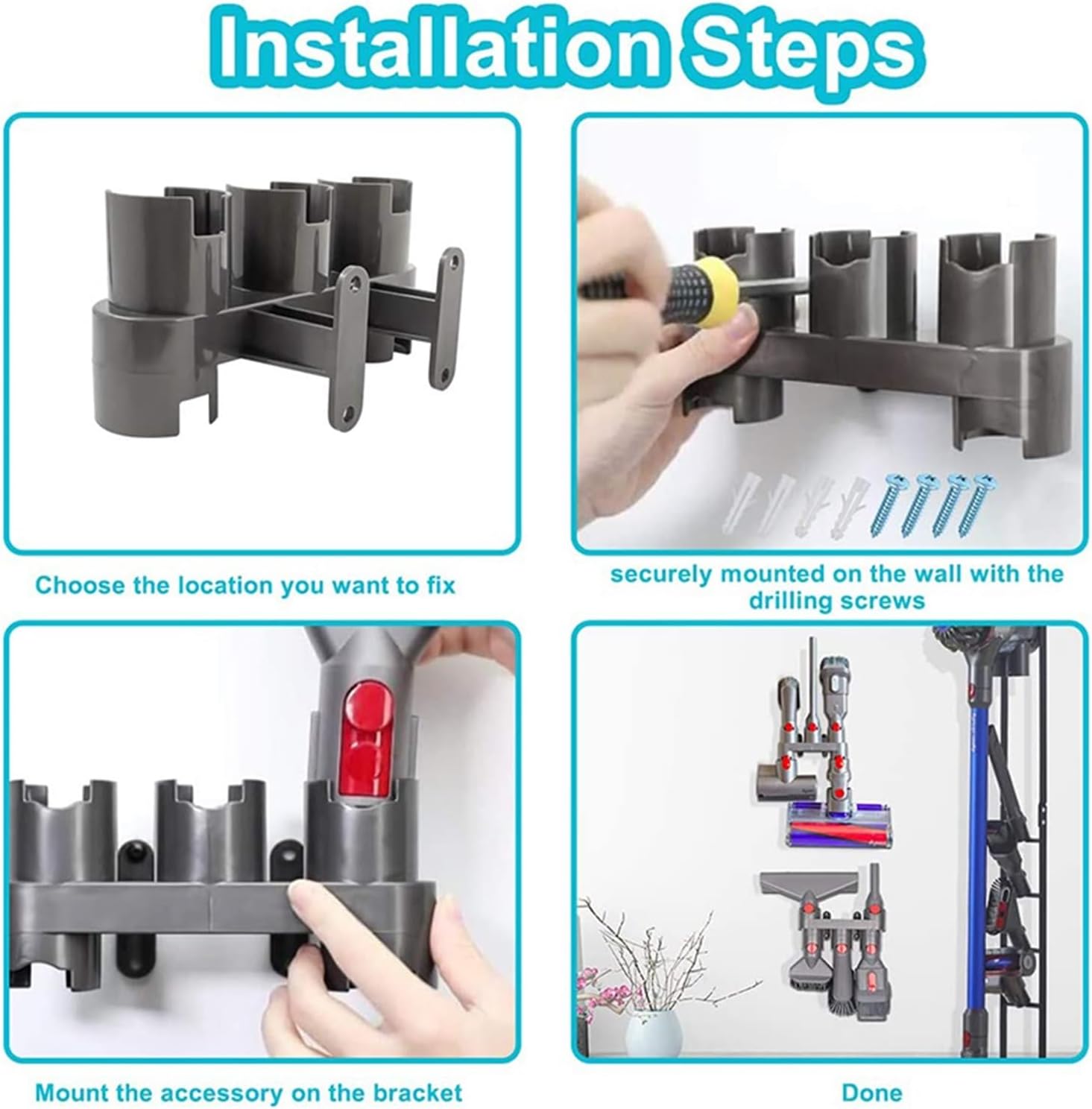 Installation Steps

Choose the location you want to fix

securely mounted on the wall with the drilling screws

Mount the accessory on the bracket

Done