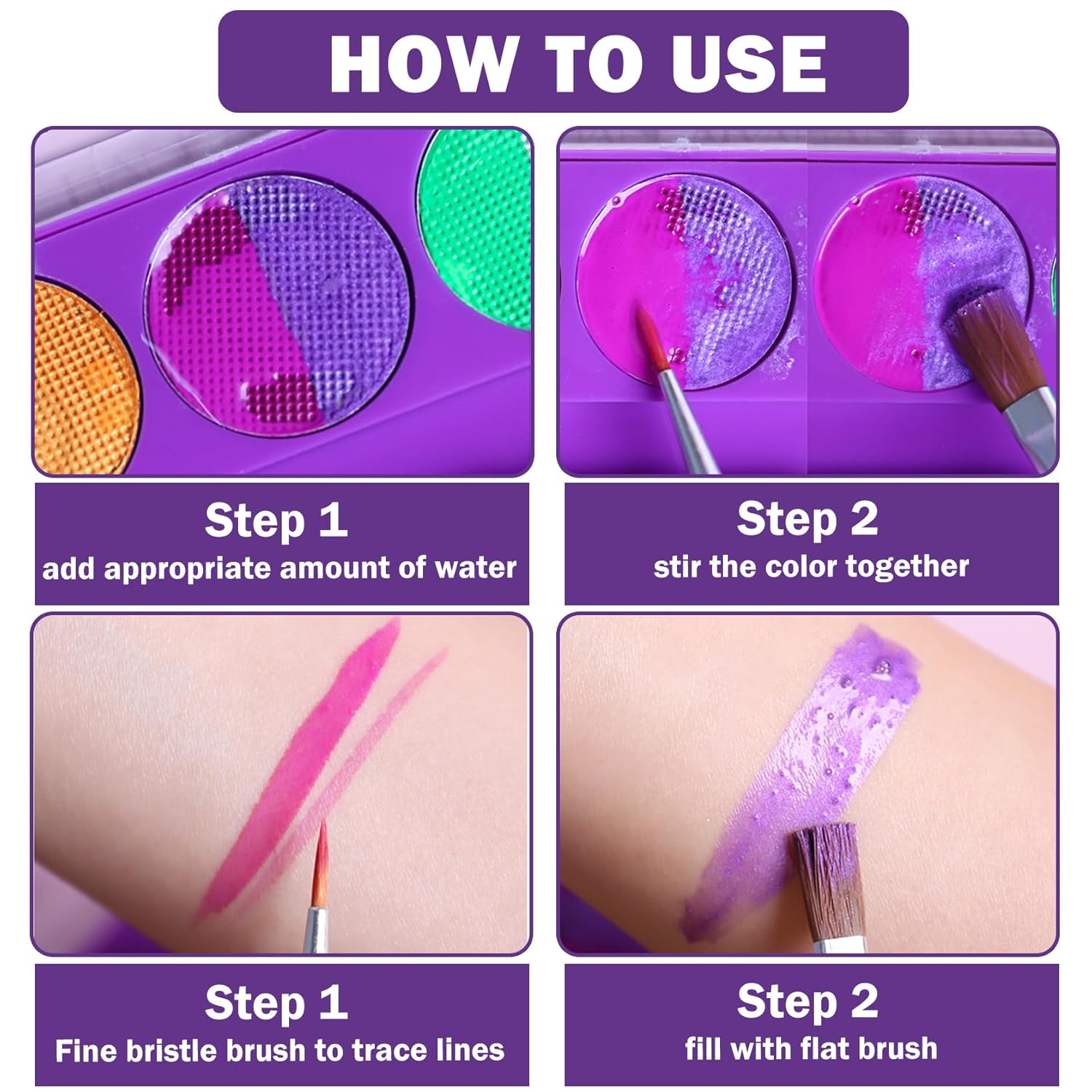 HOW TO USE

Step 1
add appropriate amount of water

Step 2
stir the color together

Step 1
Fine bristle brush to trace lines

Step 2
fill with flat brush