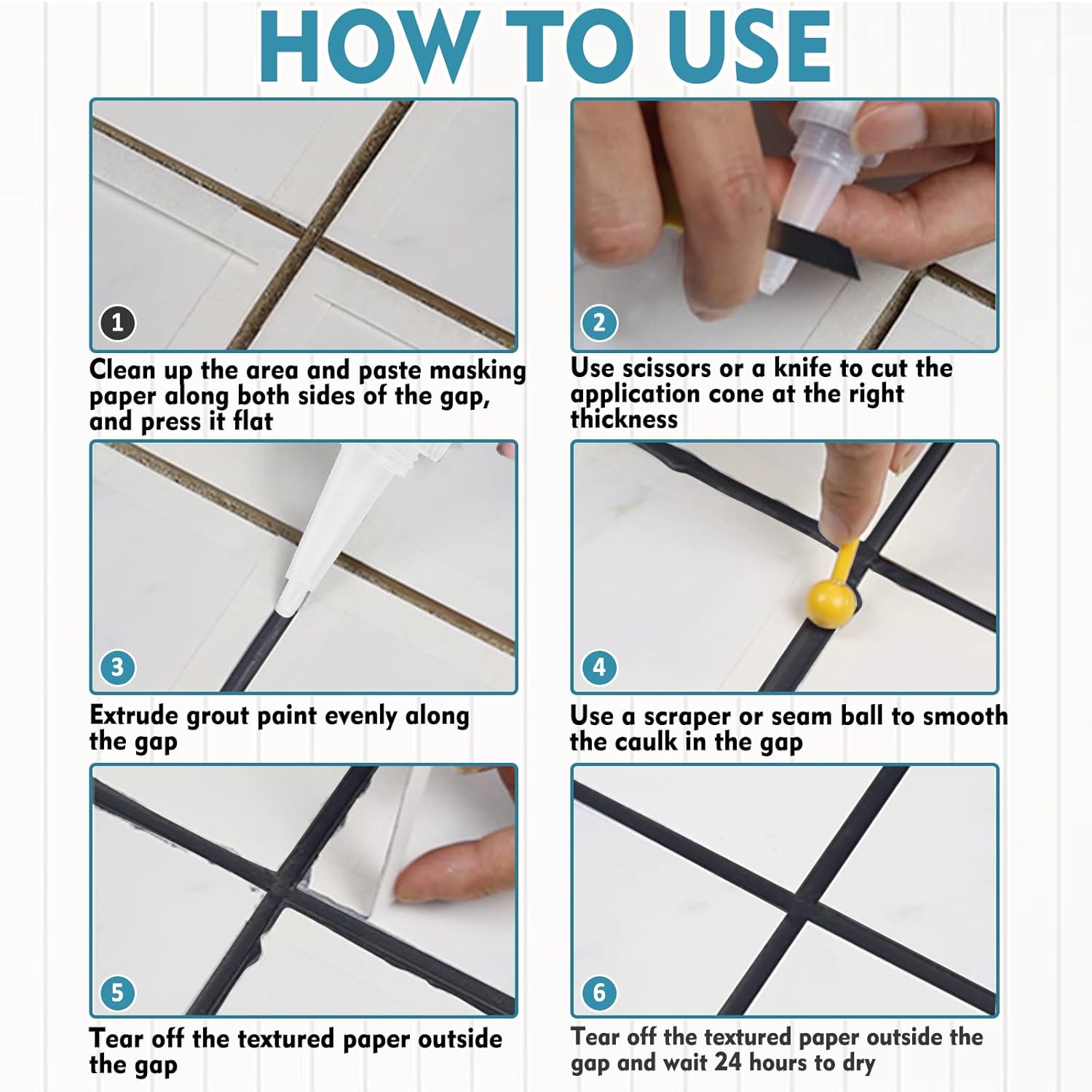 HOW TO USE

1

Clean up the area and paste masking paper along both sides of the gap, and press it flat

2

Use scissors or a knife to cut the application cone at the right thickness

3

Extrude grout paint evenly along the gap

4

Use a scraper or seam ball to smooth the caulk in the gap

5

Tear off the textured paper outside the gap

6

Tear off the textured paper outside the gap and wait 24 hours to dry