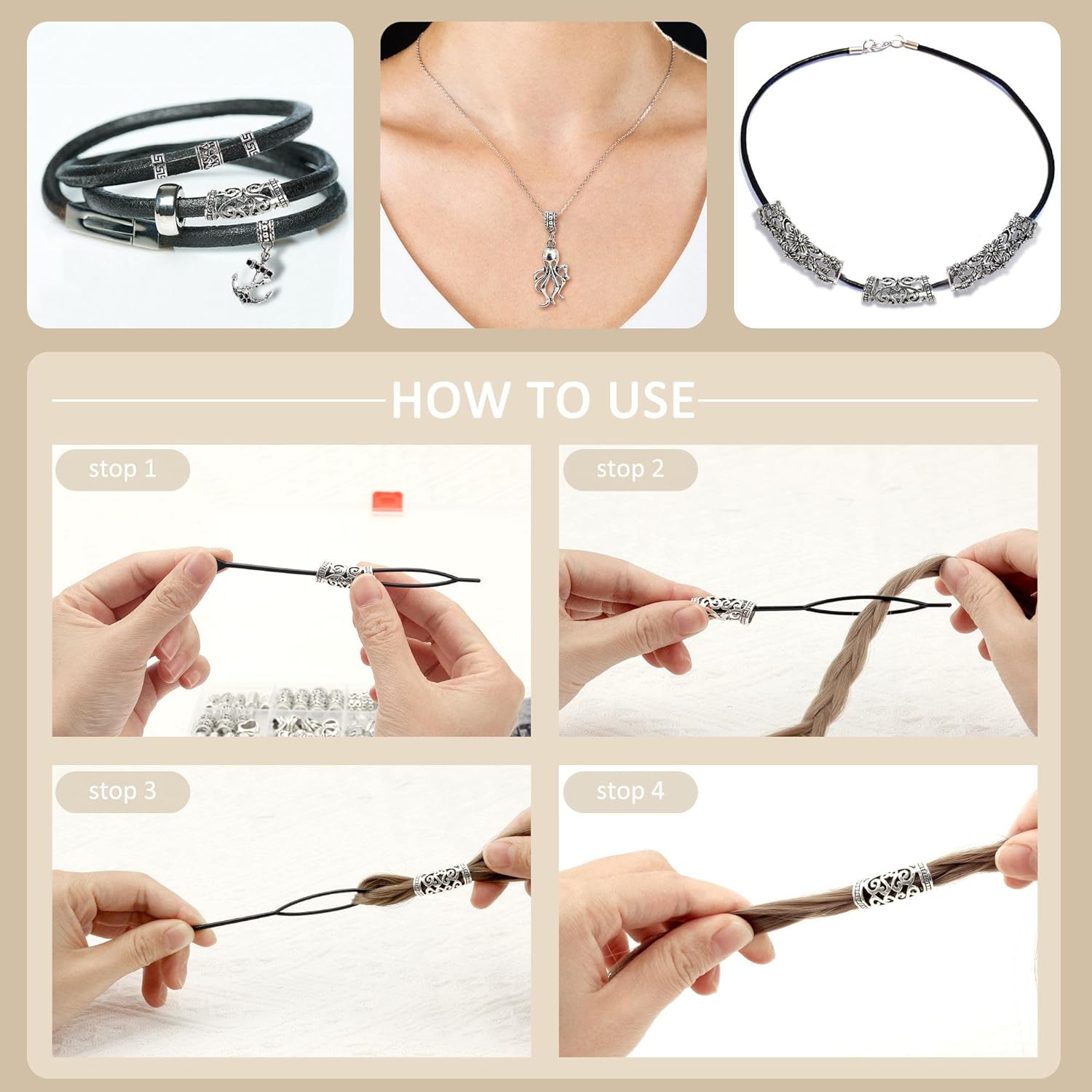 HOW TO USE

stop 1

stop 2

stop 3

stop 4