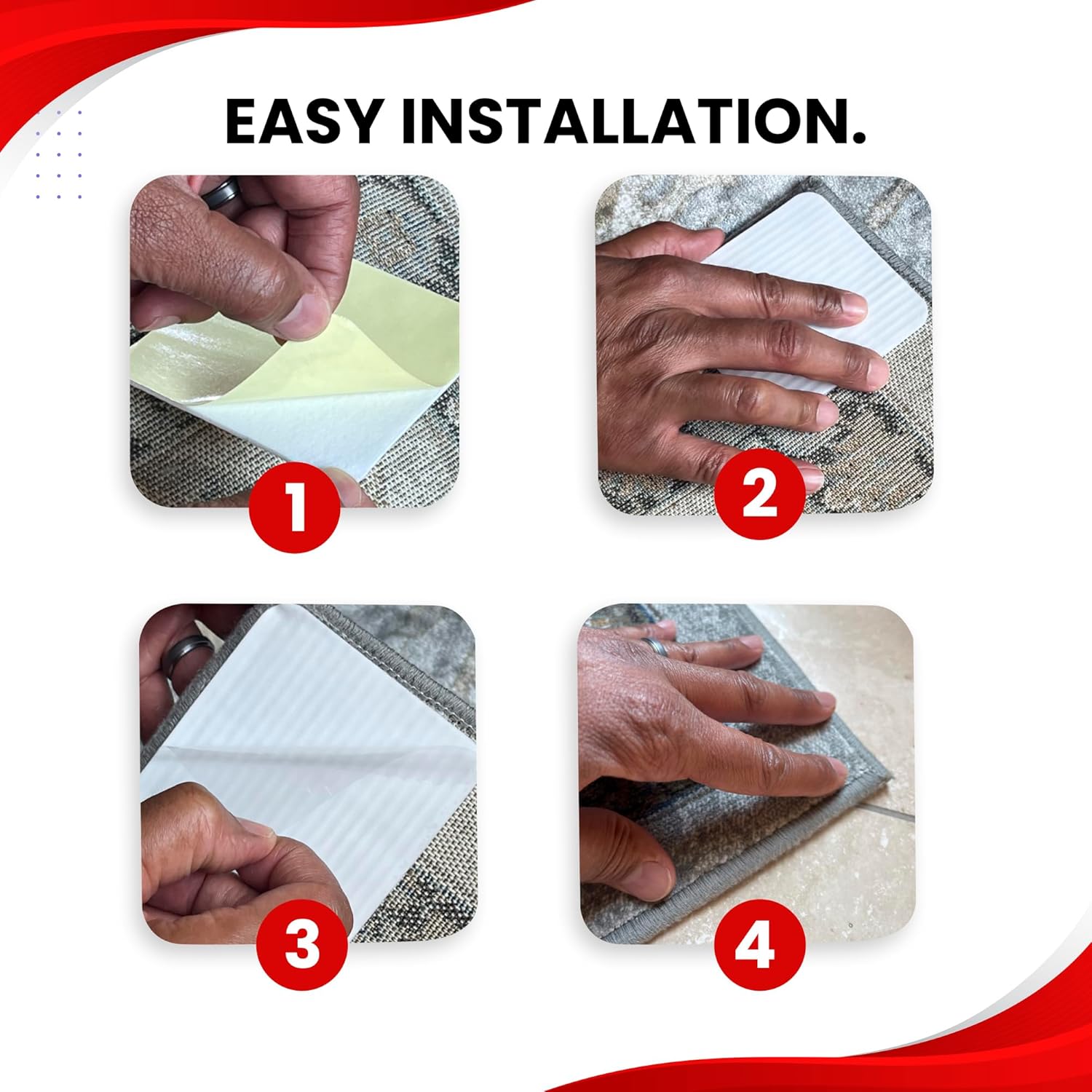 EASY INSTALLATION.

1

2

3

4