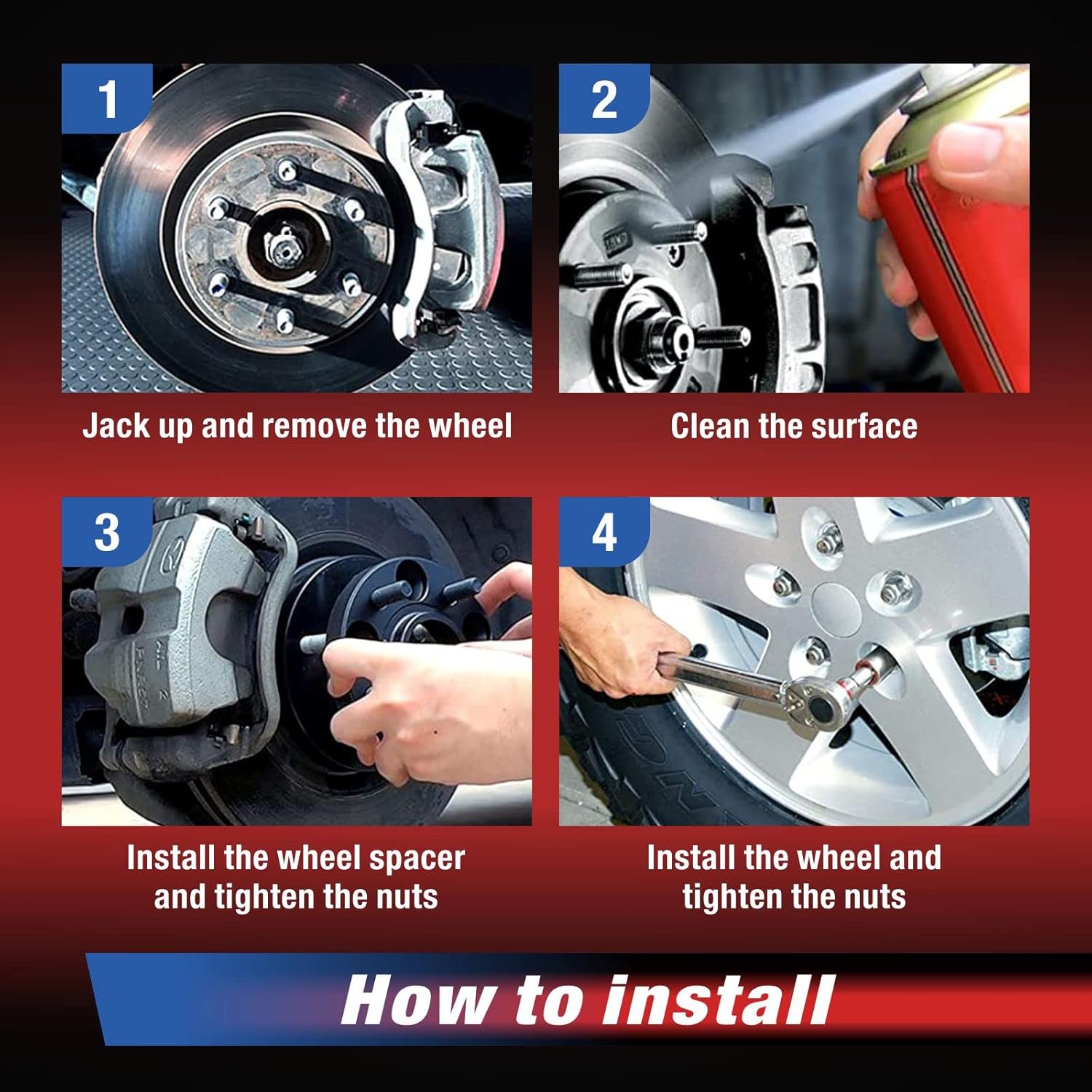 1

Jack up and remove the wheel

2

Clean the surface

3

Install the wheel spacer and tighten the nuts

4

Install the wheel and tighten the nuts

How to install