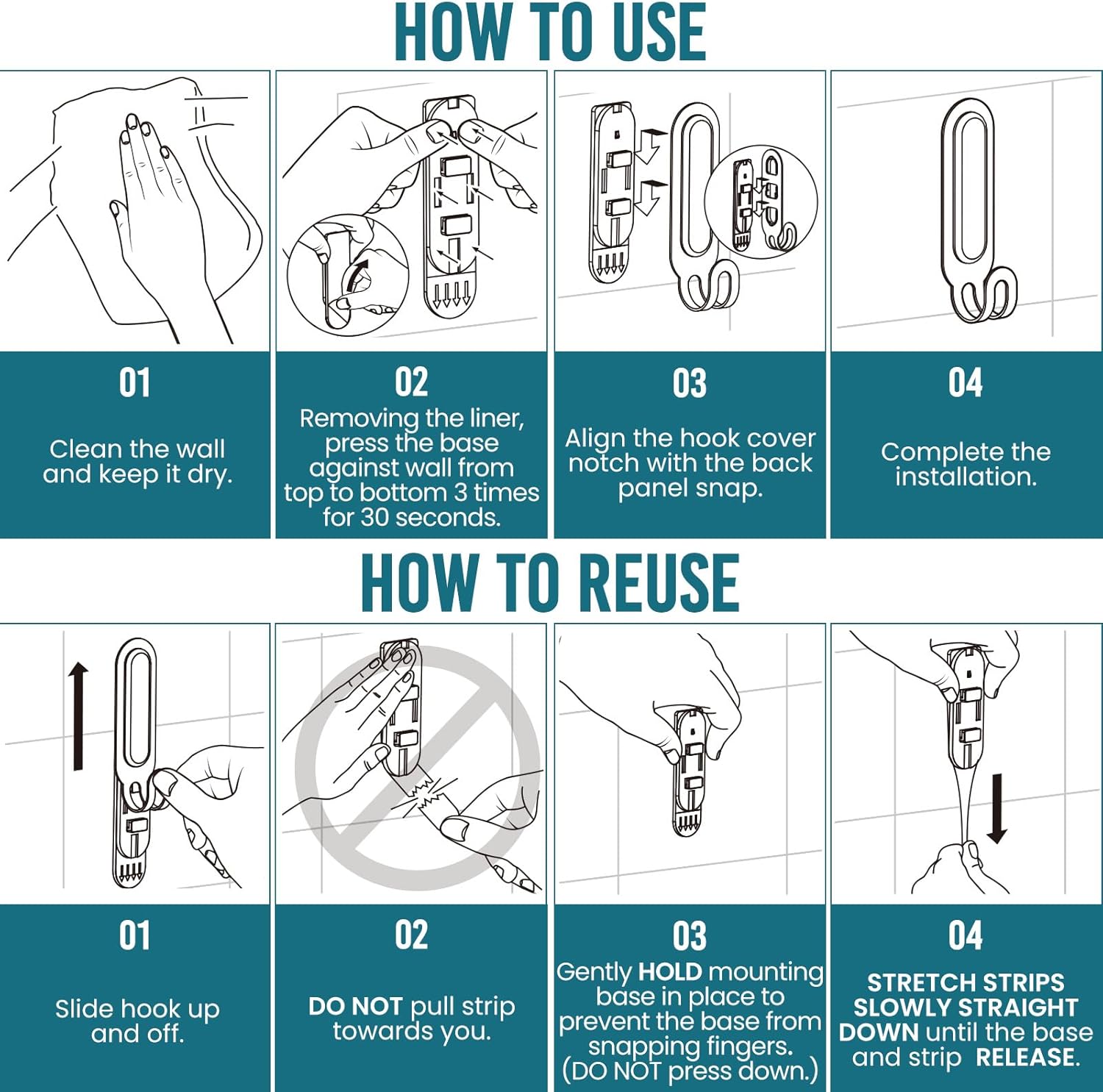 HOW TO USE

01

Clean the wall and keep it dry.

02

Removing the liner, press the base against wall from top to bottom 3 times for 30 seconds.

03

Align the hook cover notch with the back panel snap.

04

Complete the installation.

HOW TO REUSE

01

Slide hook up and off.

02

DO NOT pull strip towards you.

03

Gently HOLD mounting base in place to prevent the base from snapping fingers. (DO NOT press down.)

04

STRETCH STRIPS SLOWLY STRAIGHT DOWN until the base and strip RELEASE.