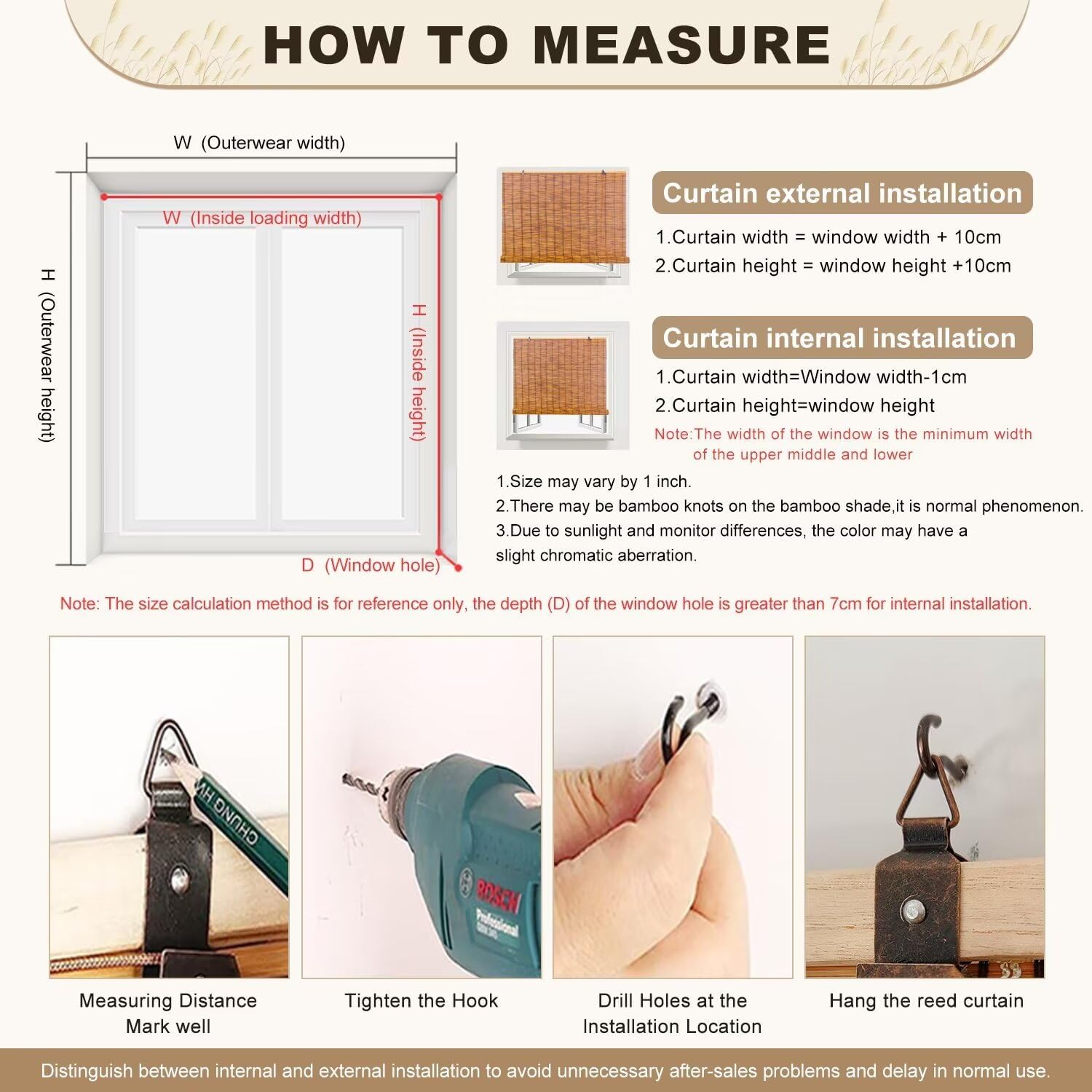 HOW TO MEASURE

W (Outerwear width)

W (Inside loading width)

H (Outerwear height)

H (Inside height)

D (Window hole)

Curtain external installation

1.Curtain width = window width + 10cm

2.Curtain height = window height +10cm

Curtain internal installation

1.Curtain width=Window width-1cm

2.Curtain height=window height

Note:The width of the window is the minimum width of the upper middle and lower

1.Size may vary by 1 inch.

2.There may be bamboo knots on the bamboo shade,it is normal phenomenon.

3.Due to sunlight and monitor differences, the color may have a slight chromatic aberration.

Note: The size calculation method is for reference only, the depth (D) of the window hole is greater than 7cm for internal installation.

CHUNG HW

BOSCH Professional

Measuring Distance Mark well

Tighten the Hook

Drill Holes at the Installation Location

Hang the reed curtain

Distinguish between internal and external installation to avoid unnecessary after-sales problems and delay in normal use.