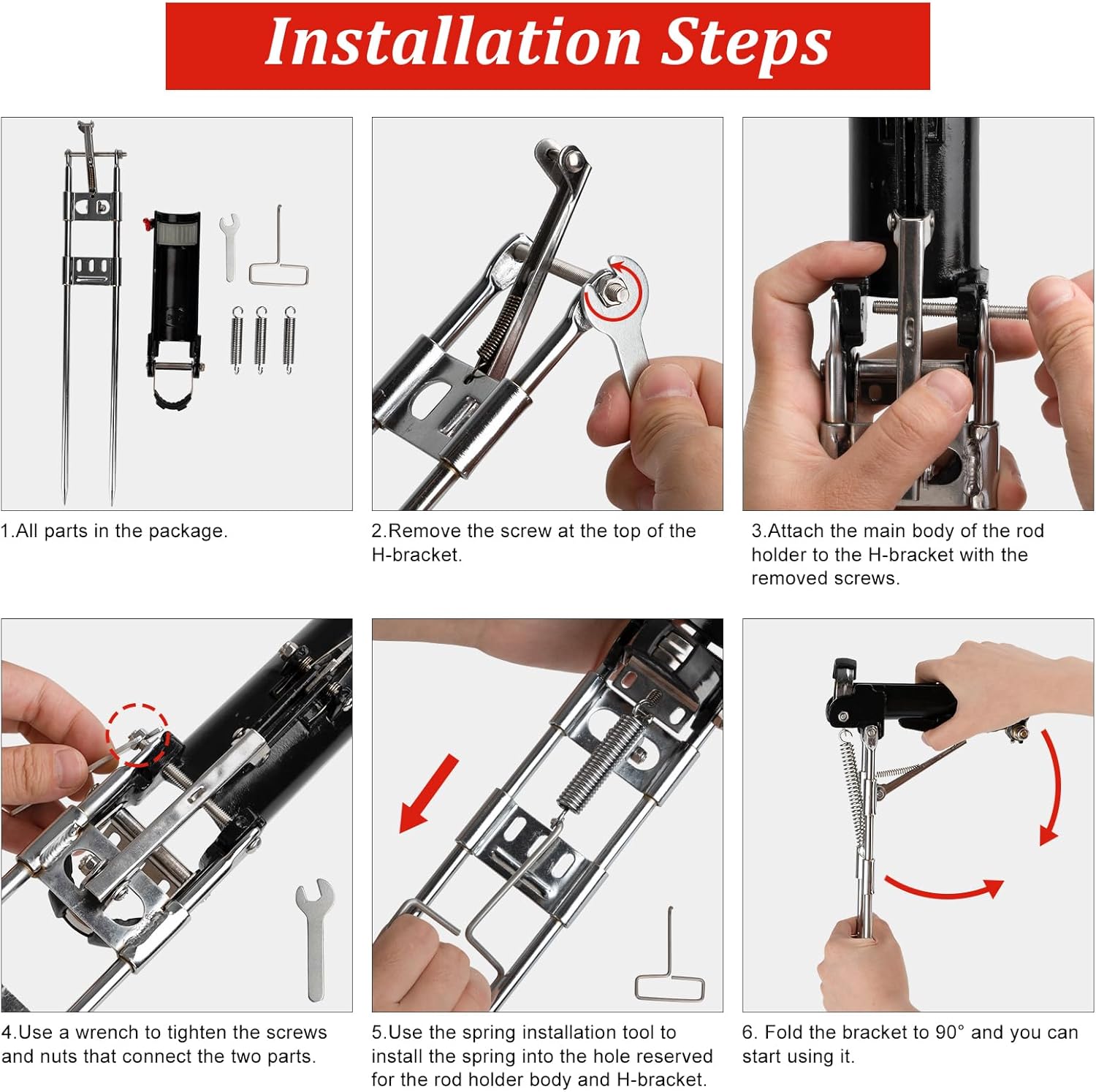 Installation Steps

1.All parts in the package.

2.Remove the screw at the top of the H-bracket.

3.Attach the main body of the rod holder to the H-bracket with the removed screws.

4.Use a wrench to tighten the screws and nuts that connect the two parts.

5.Use the spring installation tool to install the spring into the hole reserved for the rod holder body and H-bracket.

6. Fold the bracket to 90° and you can start using it.