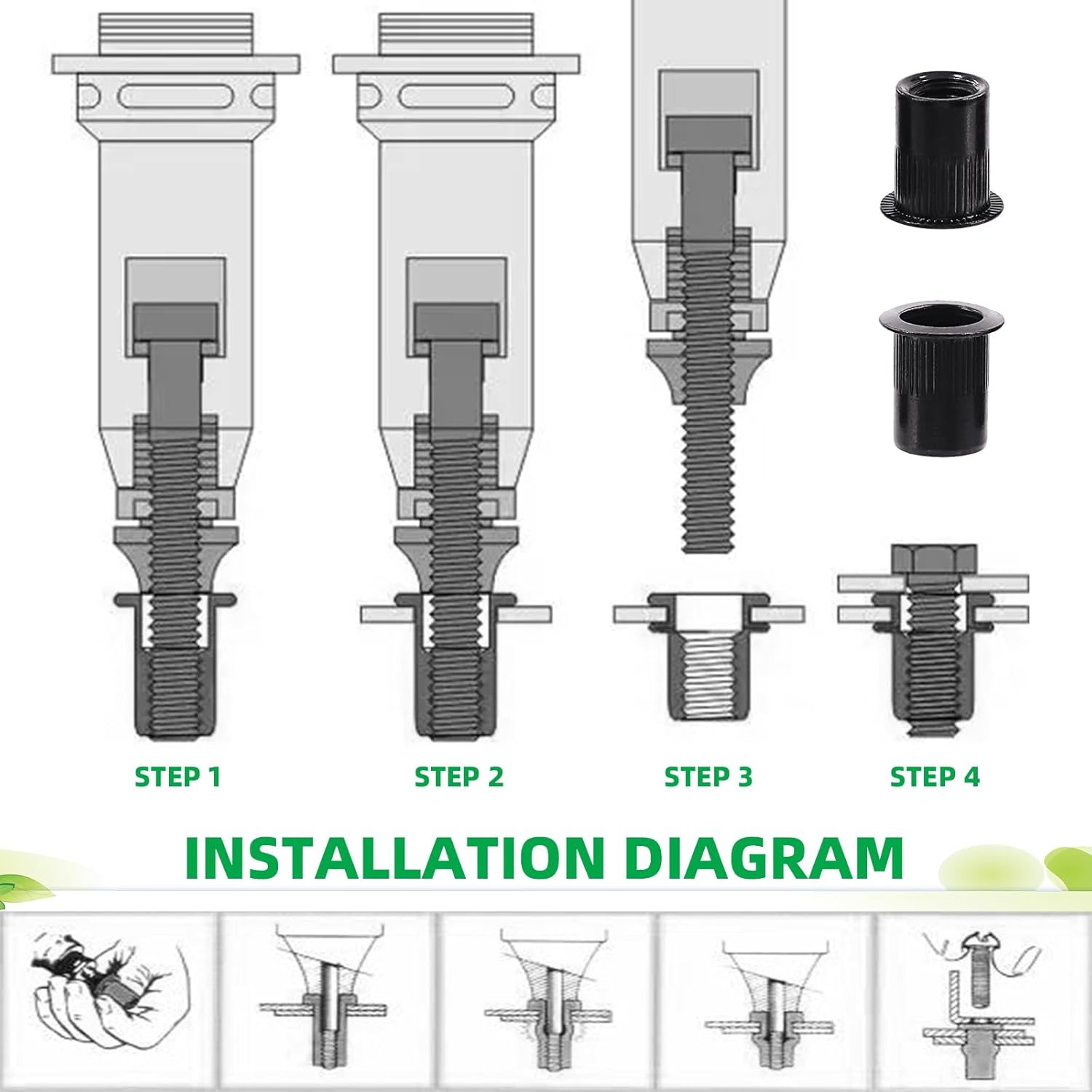 STEP 1

STEP 2

STEP 3

STEP 4

INSTALLATION DIAGRAM