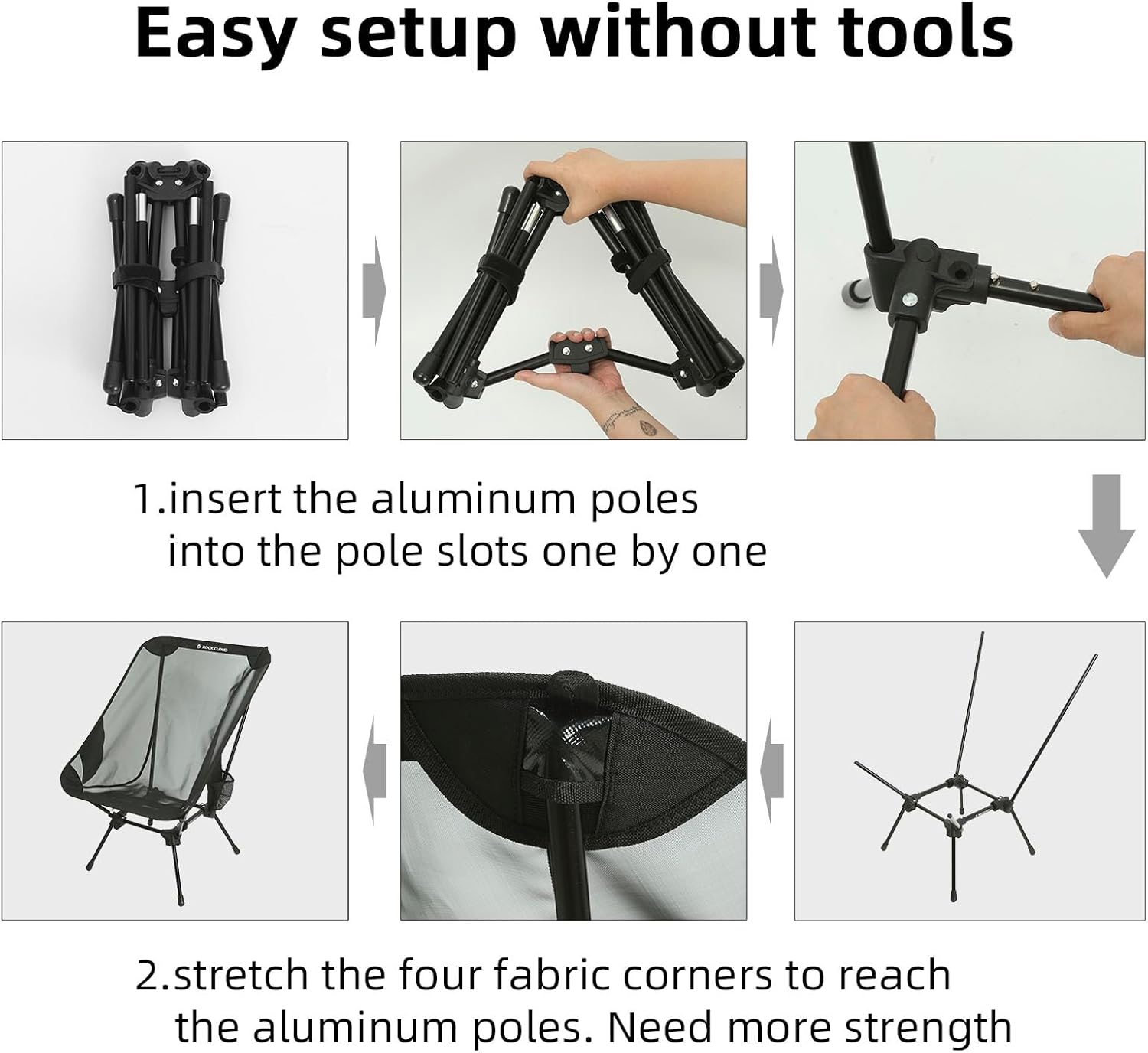 Easy setup without tools

1.insert the aluminum poles into the pole slots one by one

ROCK CLOUD

2.stretch the four fabric corners to reach the aluminum poles. Need more strength