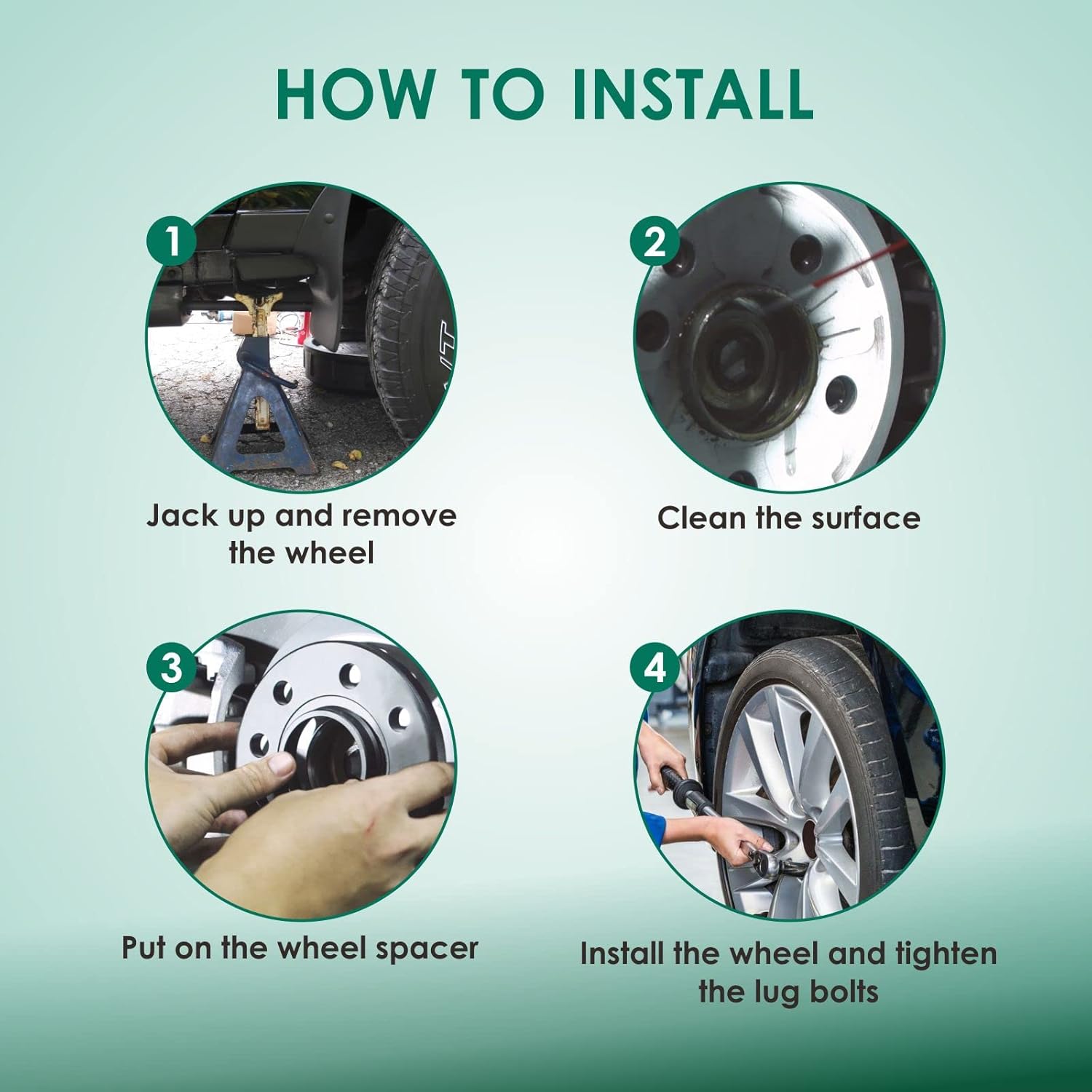 HOW TO INSTALL

1

Jack up and remove the wheel

2

Clean the surface

3

Put on the wheel spacer

4

Install the wheel and tighten the lug bolts