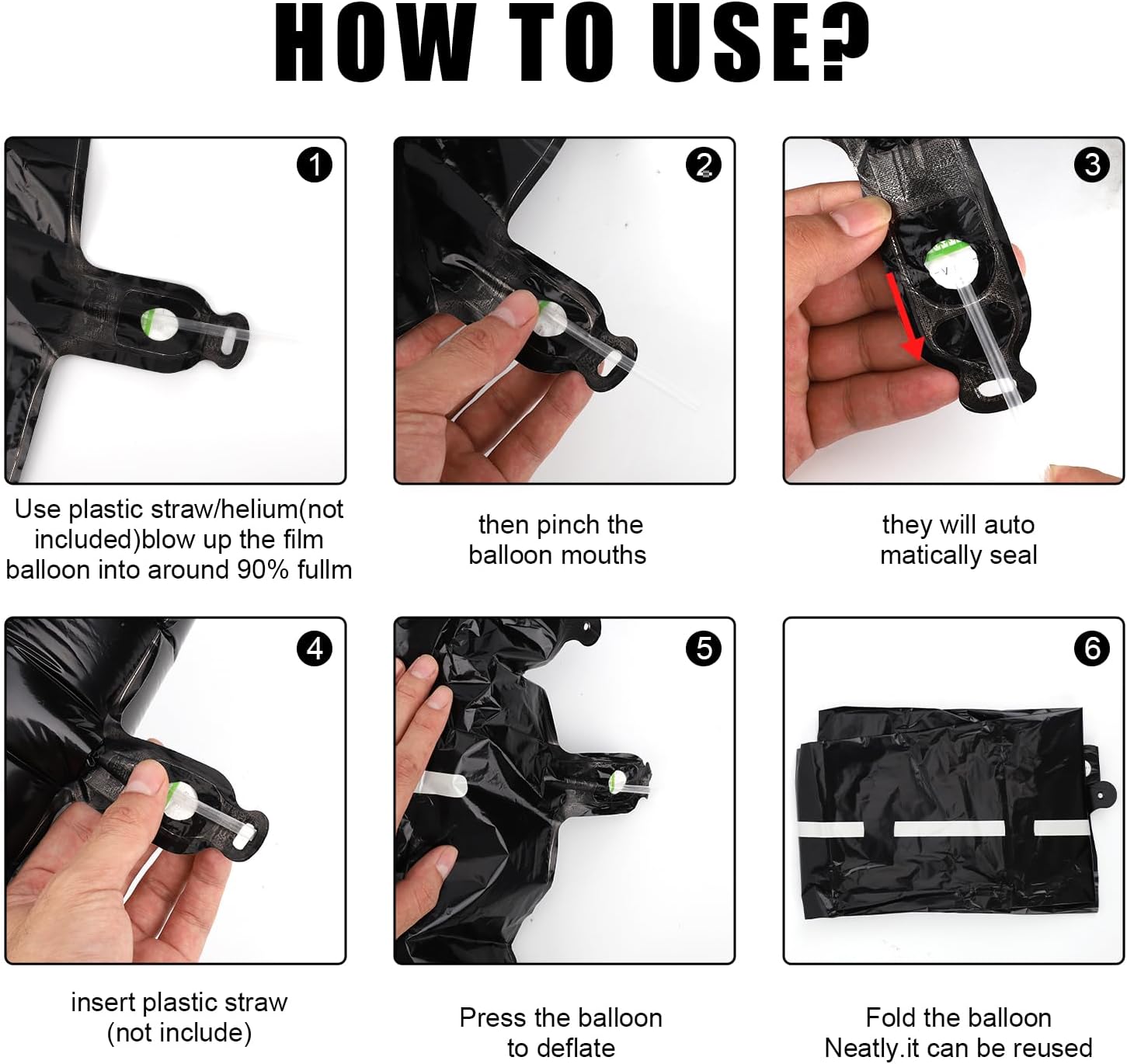 HOW TO USE?

1

Use plastic straw/helium(not included)blow up the film balloon into around 90% fullm

2

then pinch the balloon mouths

3

they will auto matically seal

4

insert plastic straw (not include)

5

Press the balloon to deflate

6

Fold the balloon Neatly.it can be reused