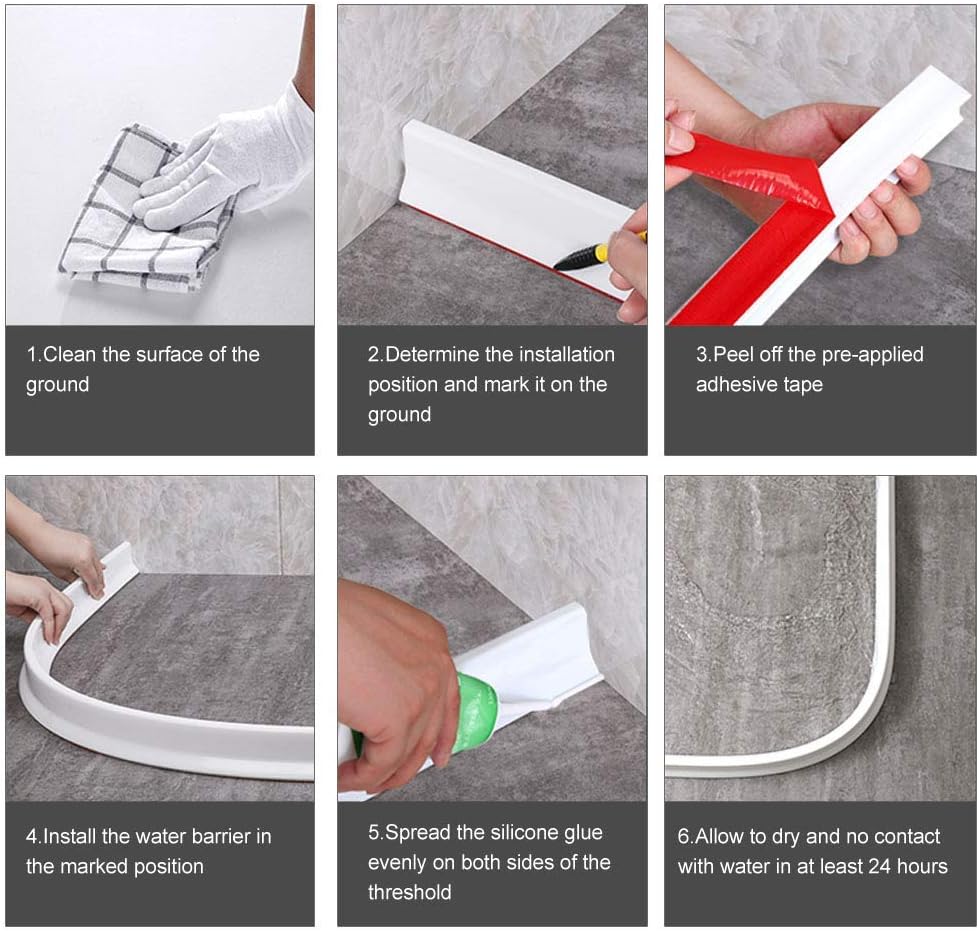 1.Clean the surface of the ground

2.Determine the installation position and mark it on the ground

3.Peel off the pre-applied adhesive tape

4.Install the water barrier in the marked position

5.Spread the silicone glue evenly on both sides of the threshold

6.Allow to dry and no contact with water in at least 24 hours