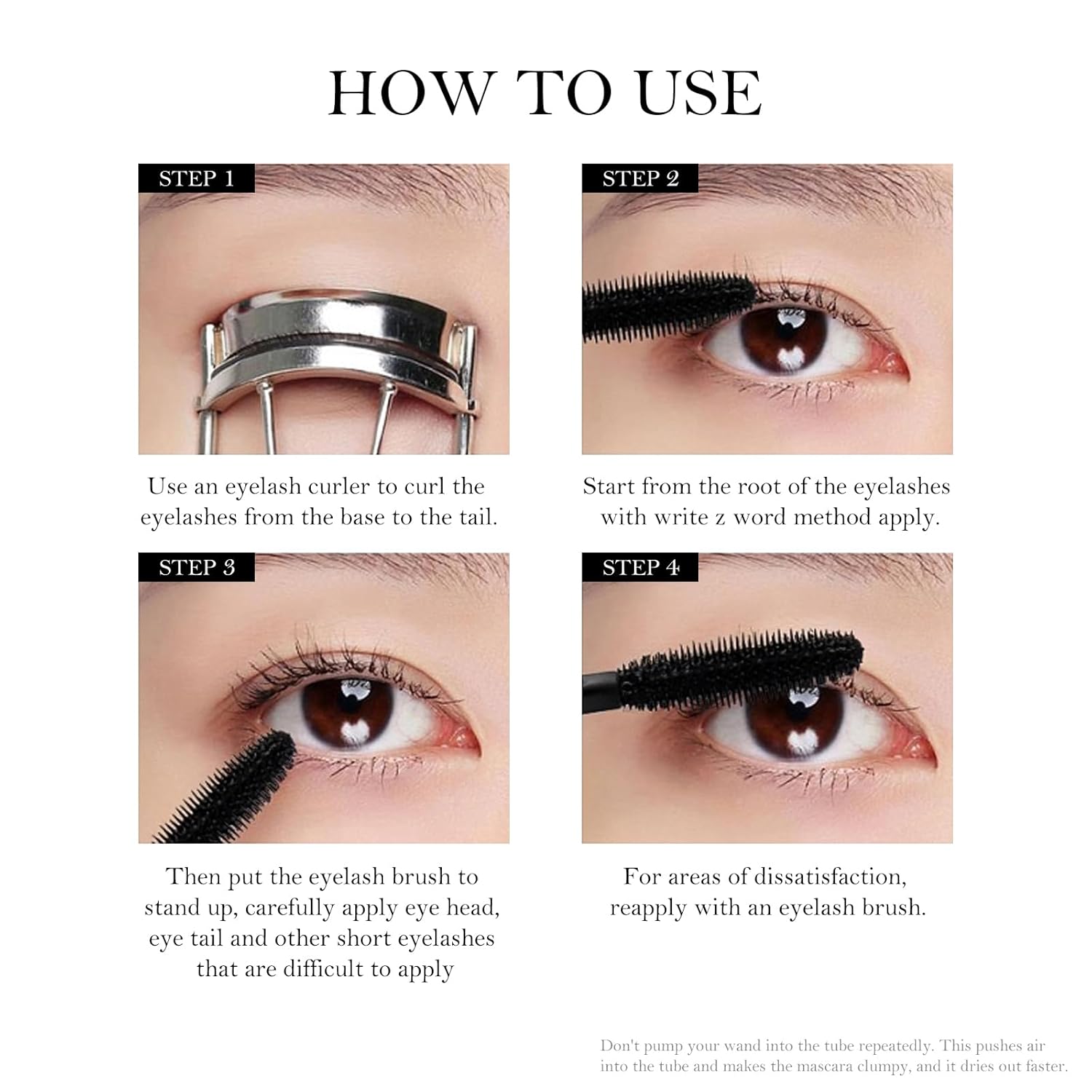 HOW TO USE

STEP 1

Use an eyelash curler to curl the eyelashes from the base to the tail.

STEP 2

Start from the root of the eyelashes with write z word method apply.

STEP 3

Then put the eyelash brush to stand up, carefully apply eye head, eye tail and other short eyelashes that are difficult to apply

STEP 4

For areas of dissatisfaction, reapply with an eyelash brush.

Don't pump your wand into the tube repeatedly. This pushes air into the tube and makes the mascara clumpy, and it dries out faster.