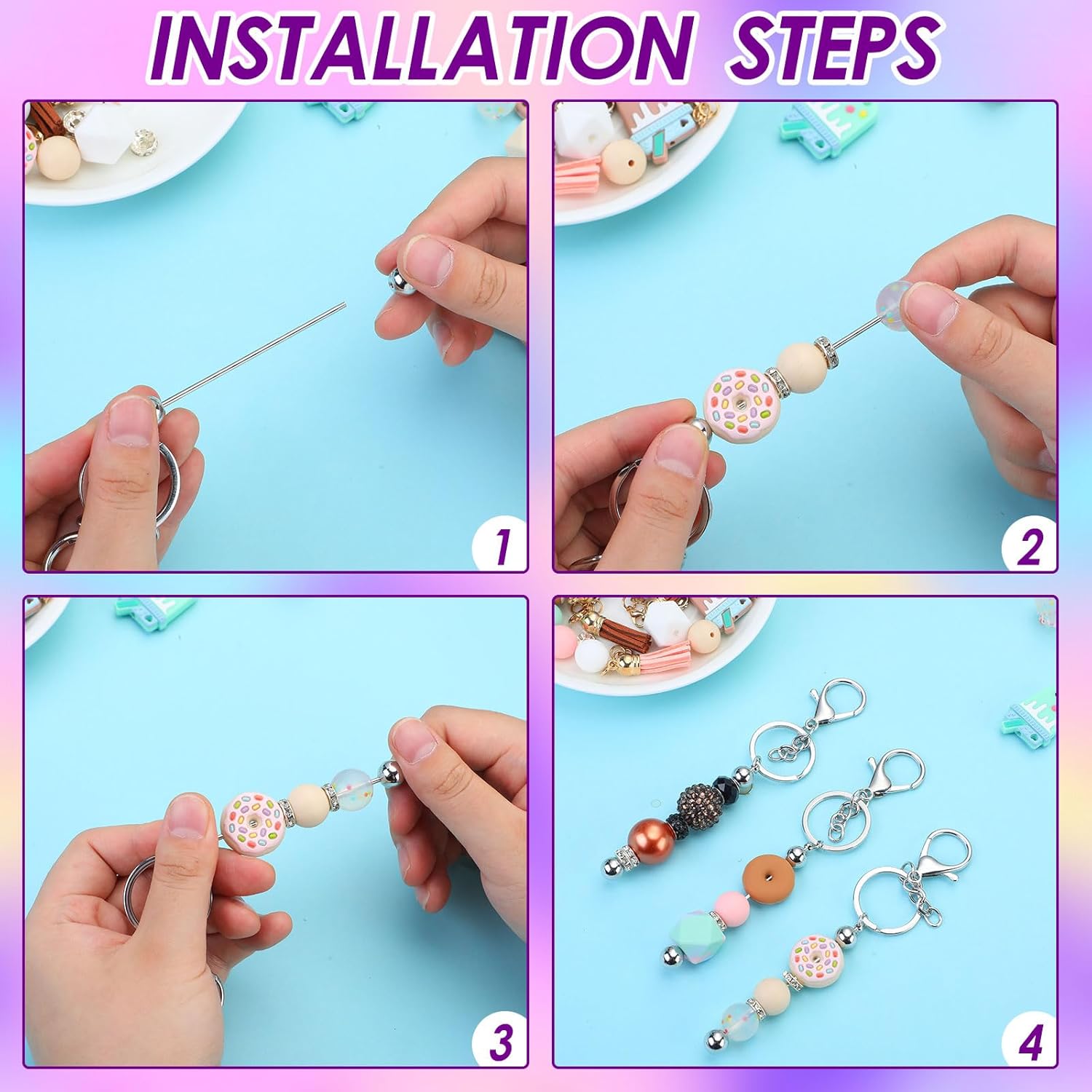 INSTALLATION STEPS

1

2

3

4