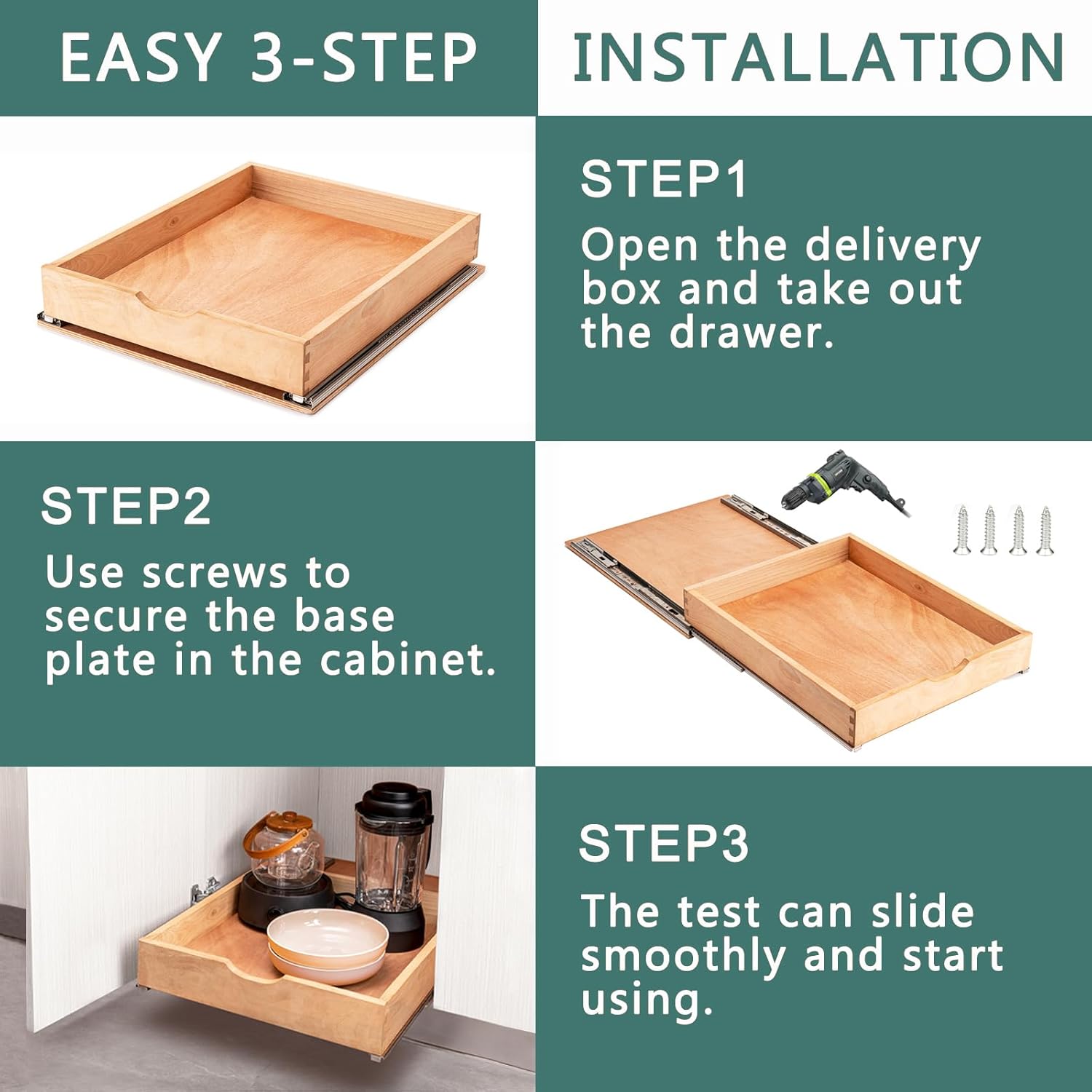 EASY 3-STEP INSTALLATION

STEP1
Open the delivery box and take out the drawer.

STEP2
Use screws to secure the base plate in the cabinet.

STEP3
The test can slide smoothly and start using.