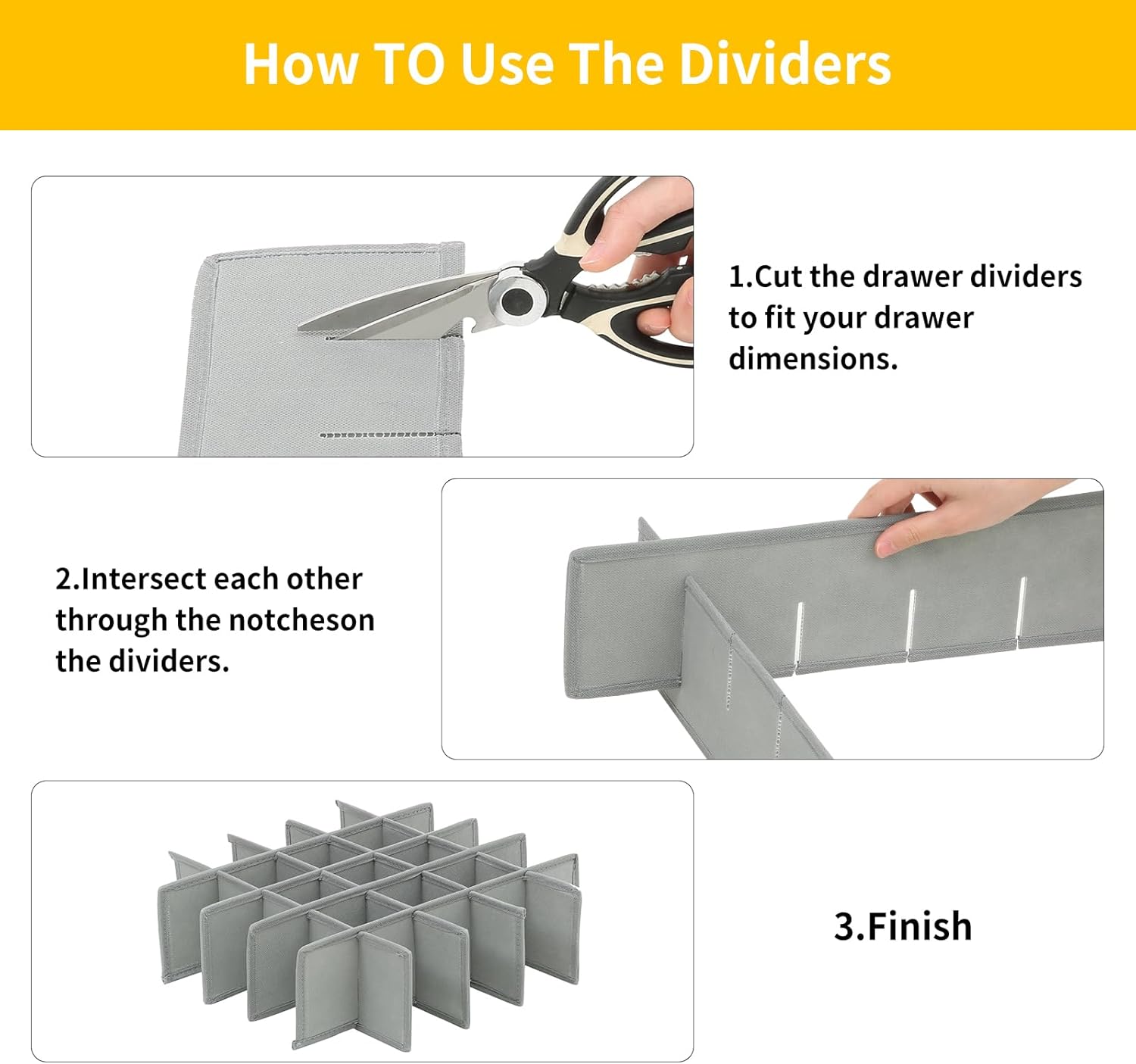 How TO Use The Dividers

1.Cut the drawer dividers to fit your drawer dimensions.

2.Intersect each other through the notcheson the dividers.

3.Finish