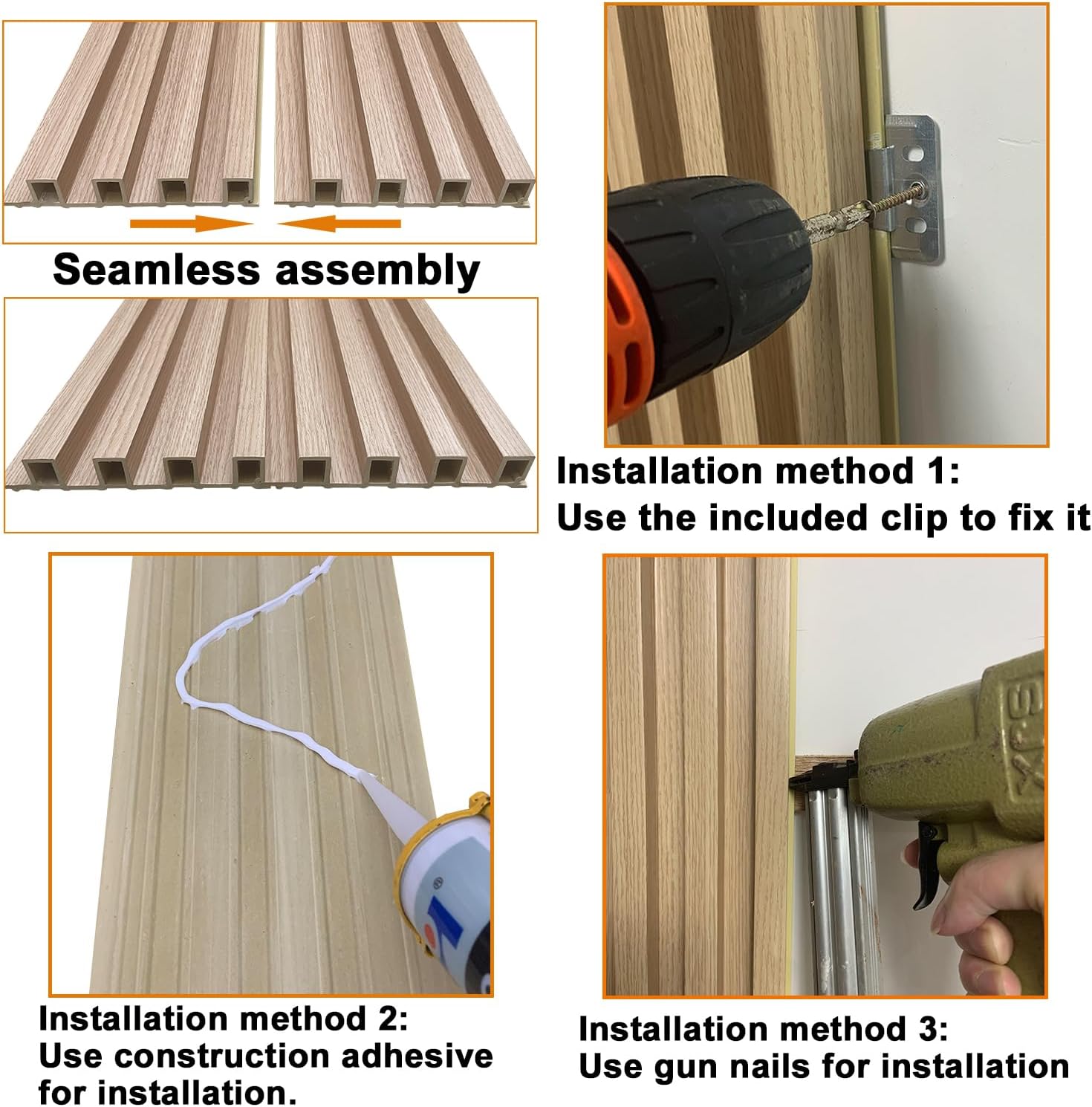 Seamless assembly

Installation method 1:
Use the included clip to fix it

Installation method 2:
Use construction adhesive for installation.

Installation method 3:
Use gun nails for installation