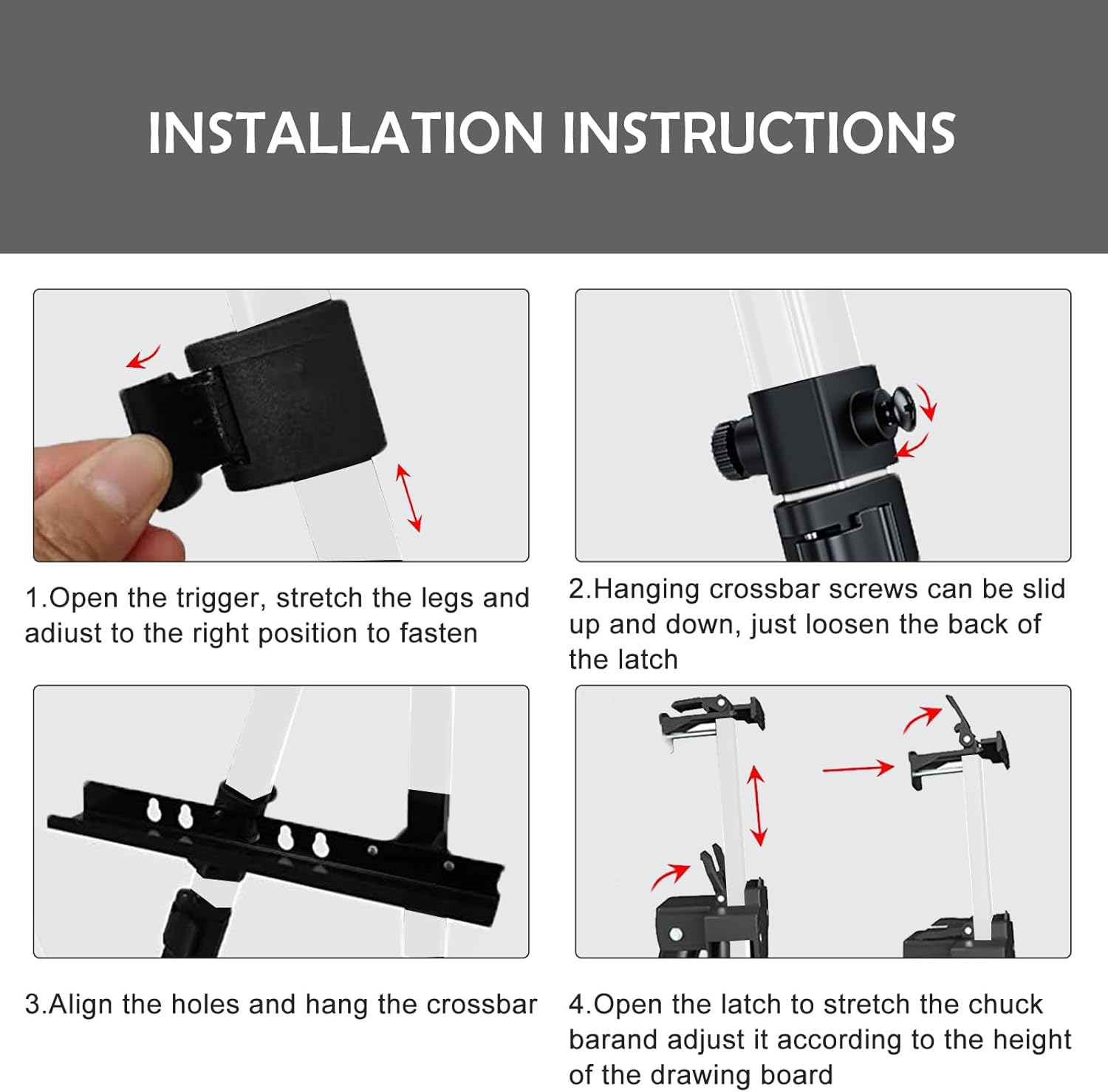 INSTALLATION INSTRUCTIONS

1.Open the trigger, stretch the legs and adiust to the right position to fasten

2.Hanging crossbar screws can be slid up and down, just loosen the back of the latch

3.Align the holes and hang the crossbar

4.Open the latch to stretch the chuck barand adjust it according to the height of the drawing board