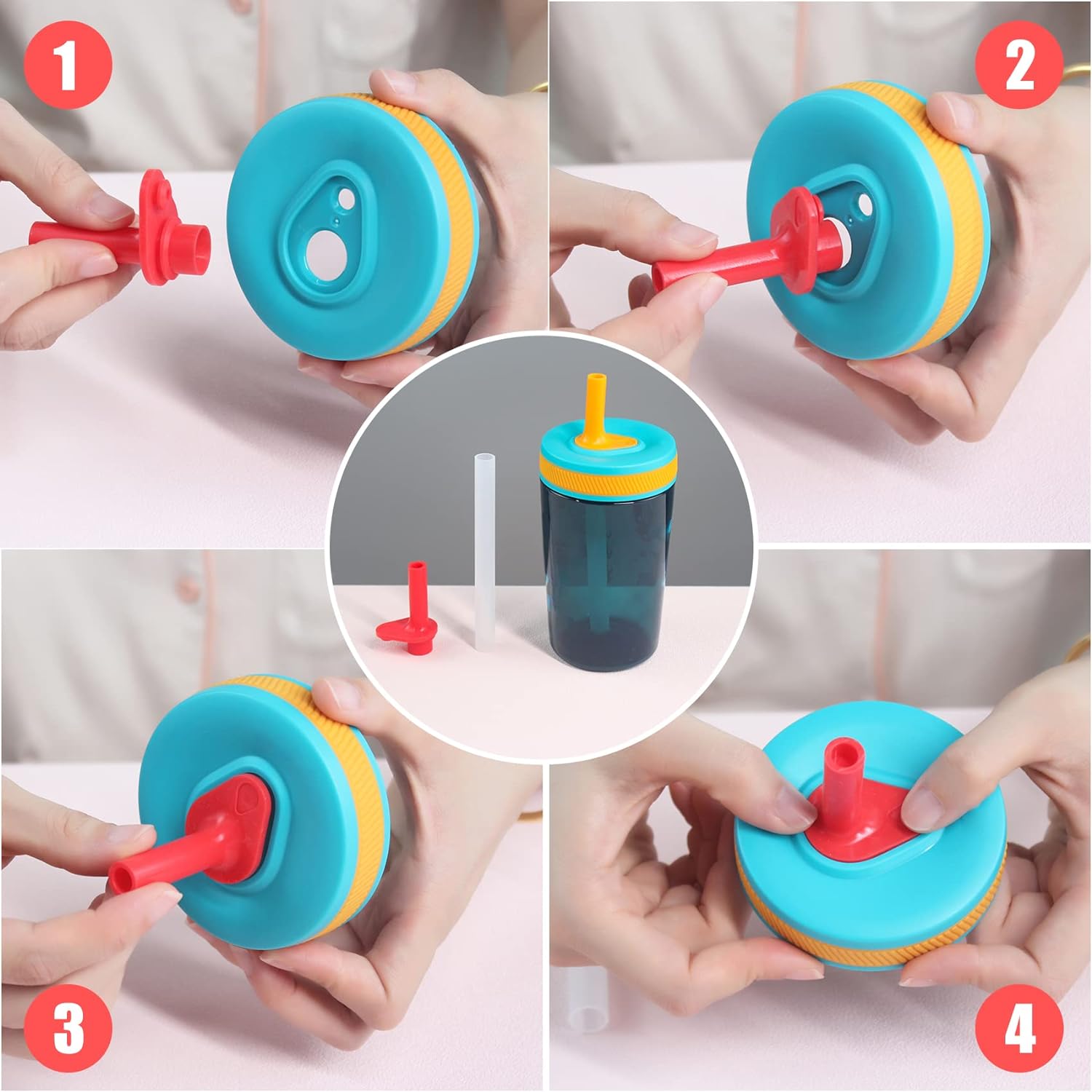 1

2

3

4