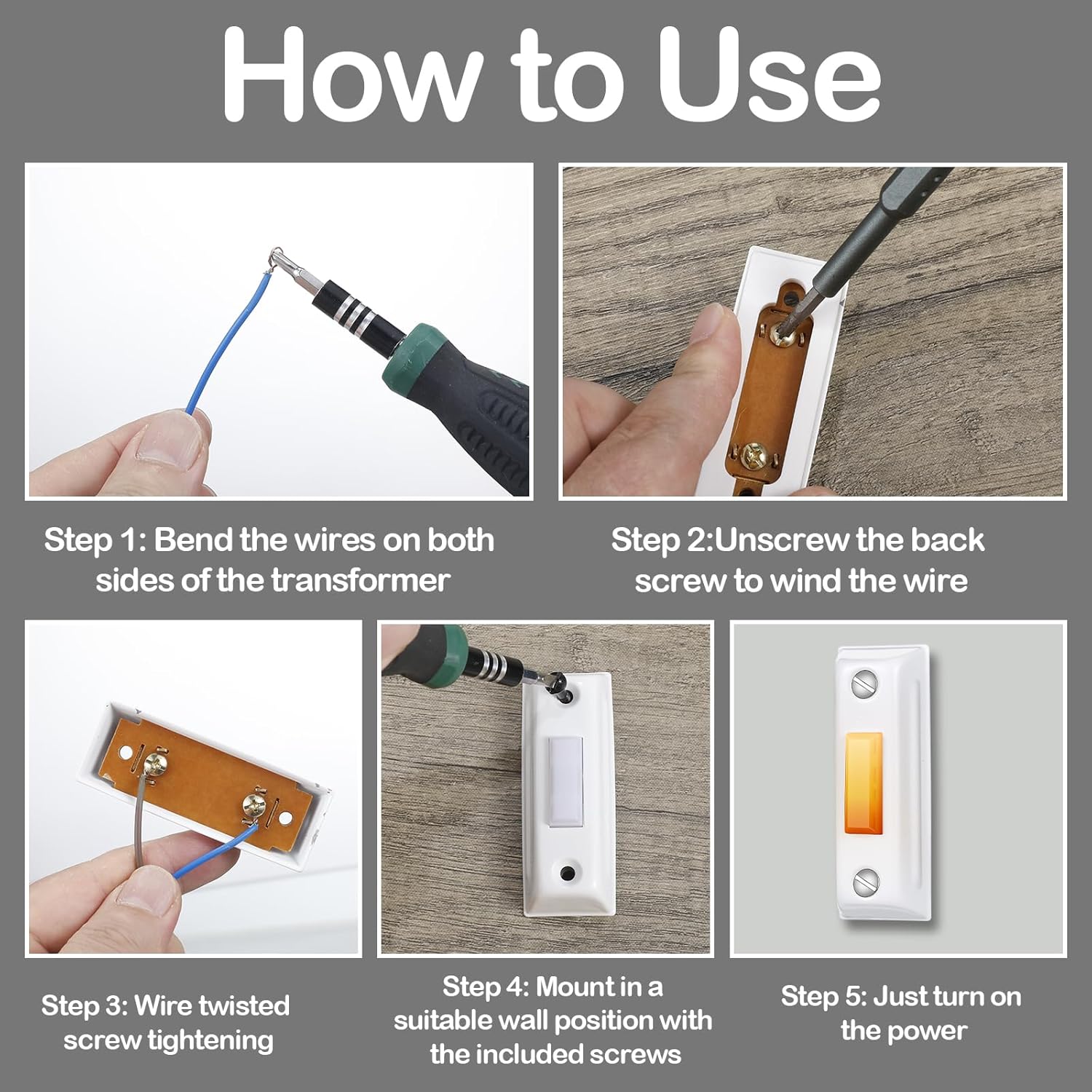 How to Use

Step 1: Bend the wires on both sides of the transformer

Step 2:Unscrew the back screw to wind the wire

Step 3: Wire twisted screw tightening

Step 4: Mount in a suitable wall position with the included screws

Step 5: Just turn on the power