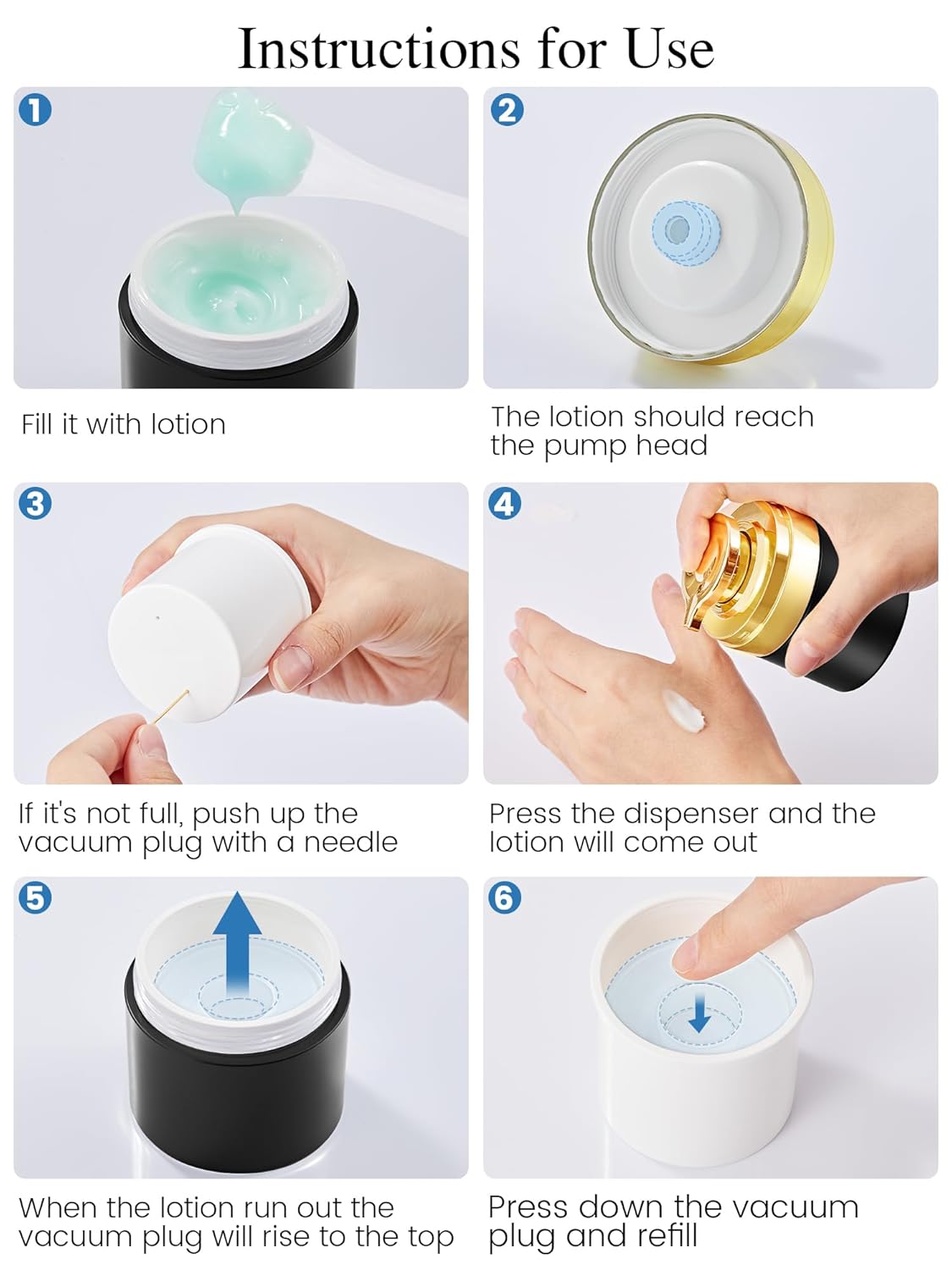 Instructions for Use

1

Fill it with lotion

2

The lotion should reach the pump head

3

If it's not full, push up the vacuum plug with a needle

4

Press the dispenser and the lotion will come out

5

When the lotion run out the vacuum plug will rise to the top

6

Press down the vacuum plug and refill