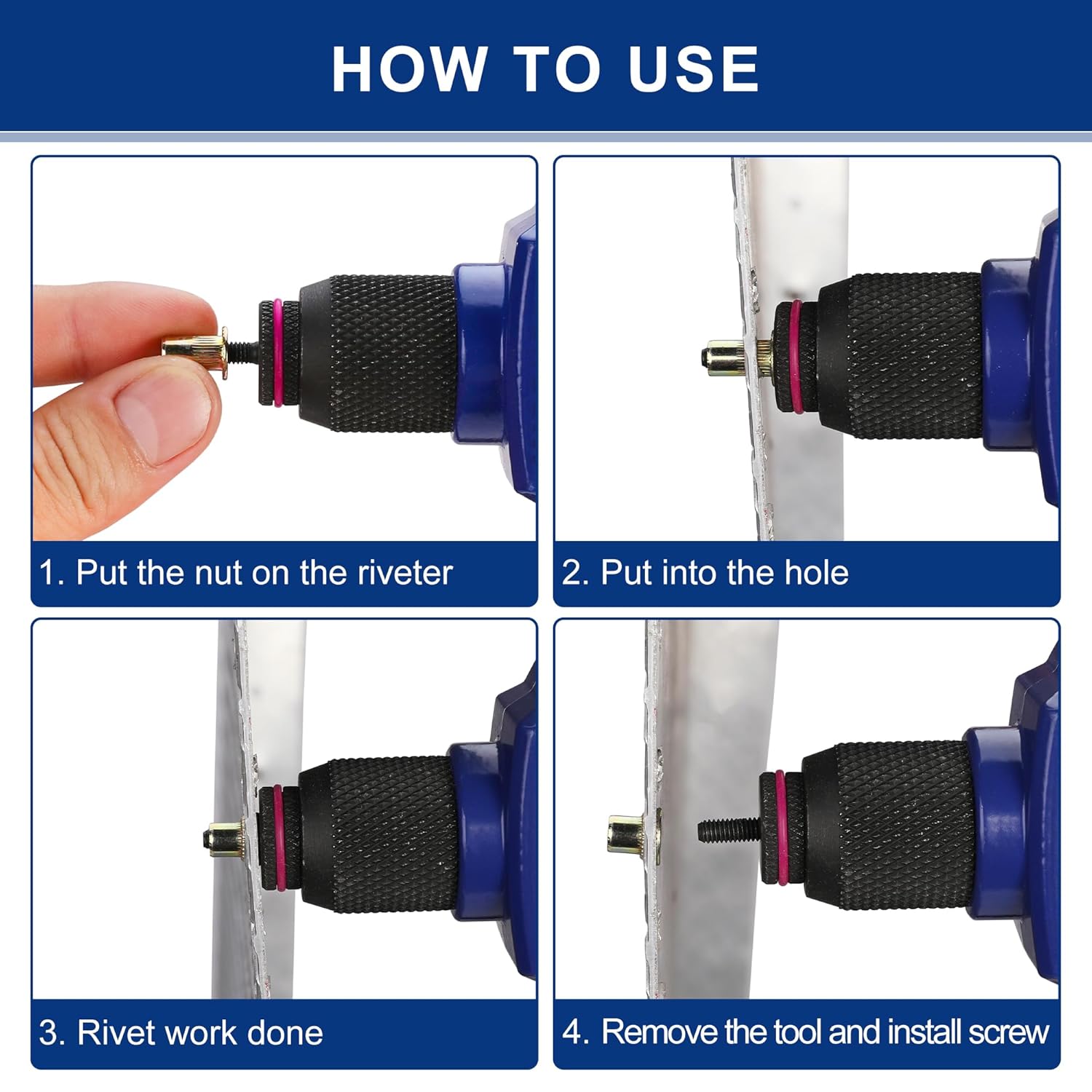 HOW TO USE

1. Put the nut on the riveter

2. Put into the hole

3. Rivet work done

4. Remove the tool and install screw