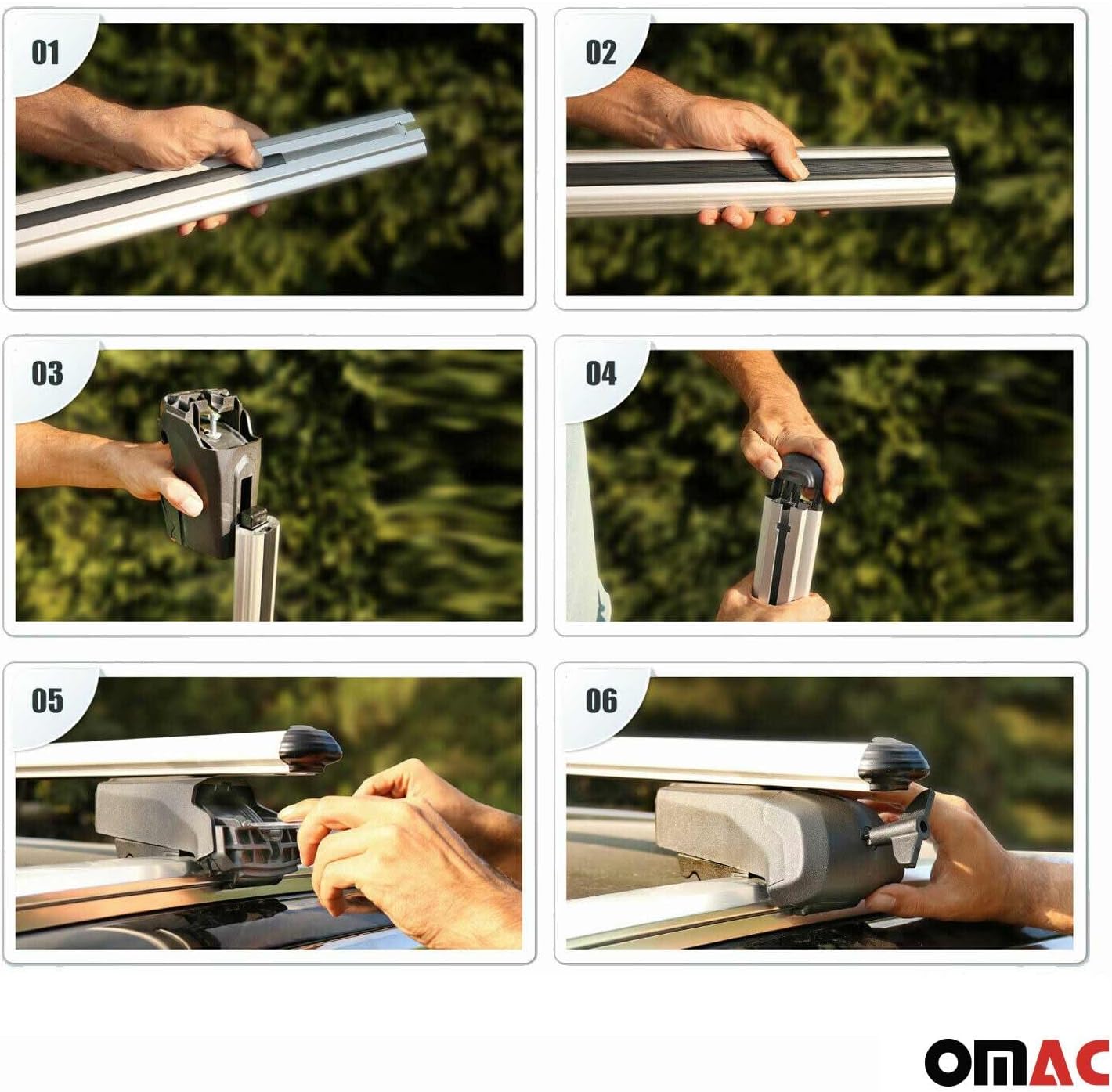 01

02

03

04

05

06

OMAC