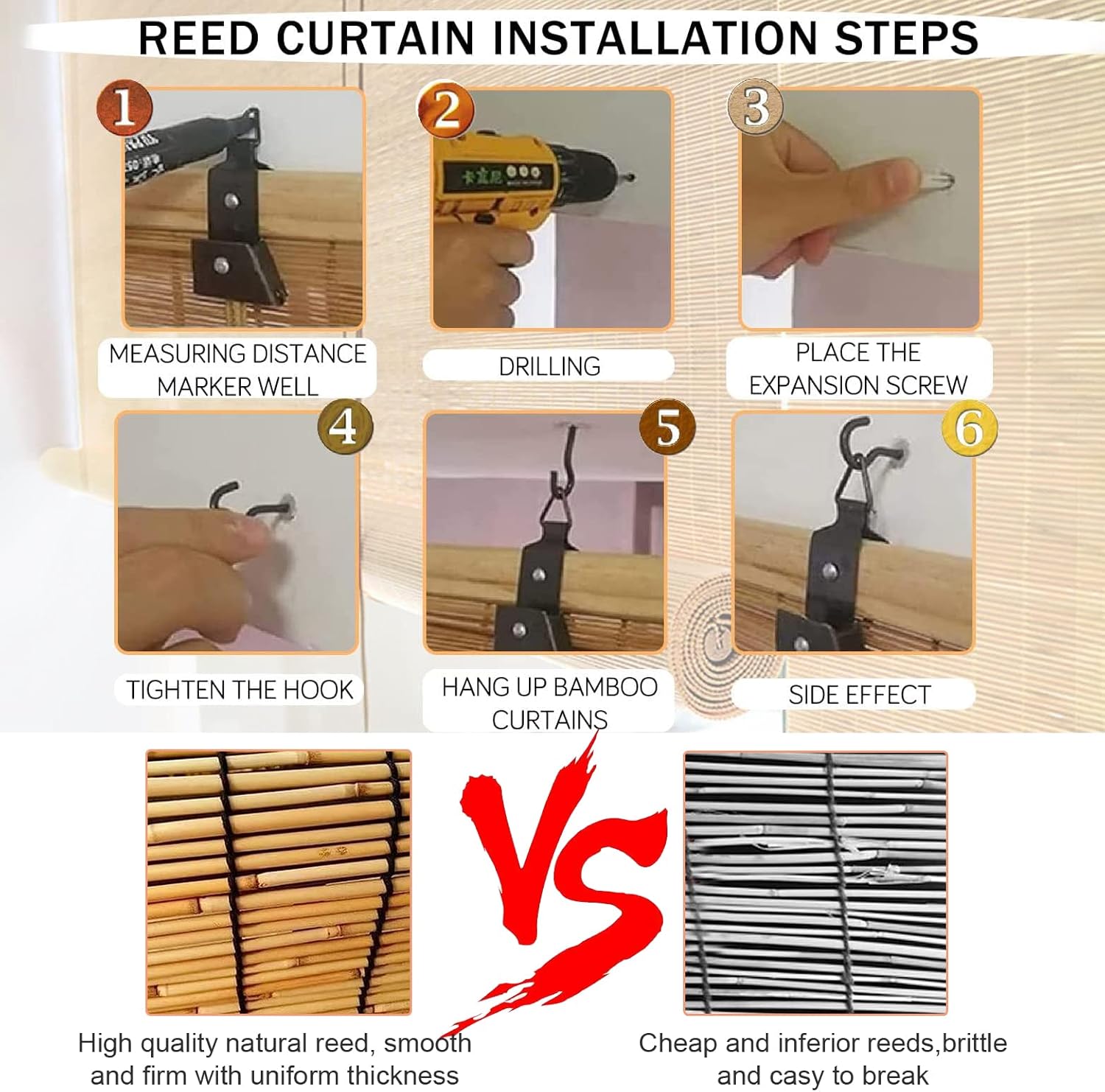 REED CURTAIN INSTALLATION STEPS

1

MEASURING DISTANCE MARKER WELL

2

DRILLING

3

PLACE THE EXPANSION SCREW

4

TIGHTEN THE HOOK

5

HANG UP BAMBOO CURTAINS

6

SIDE EFFECT

VS

High quality natural reed, smooth and firm with uniform thickness

Cheap and inferior reeds,brittle and casy to break