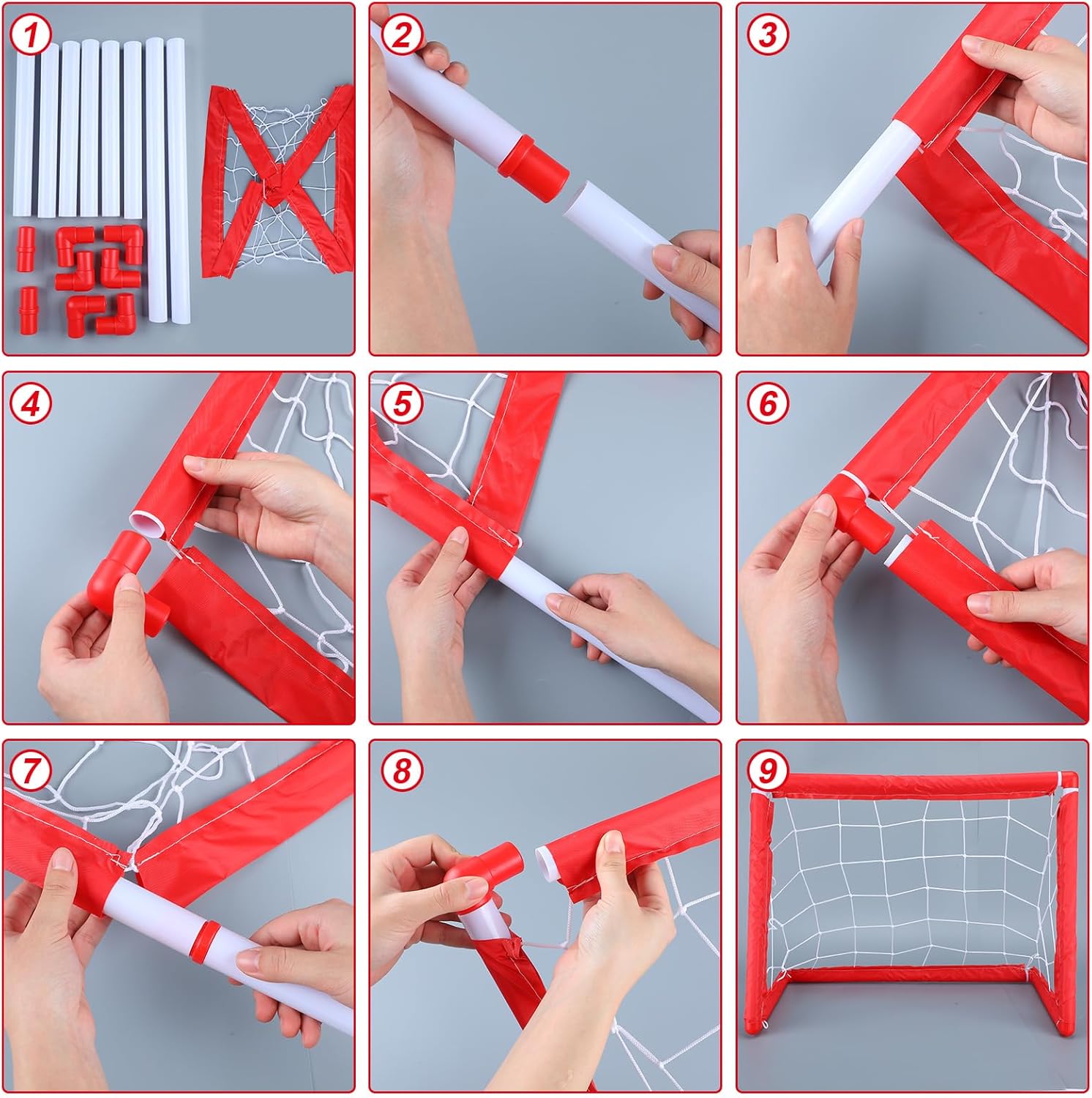 1

2

3

4

5

6

7

8

9