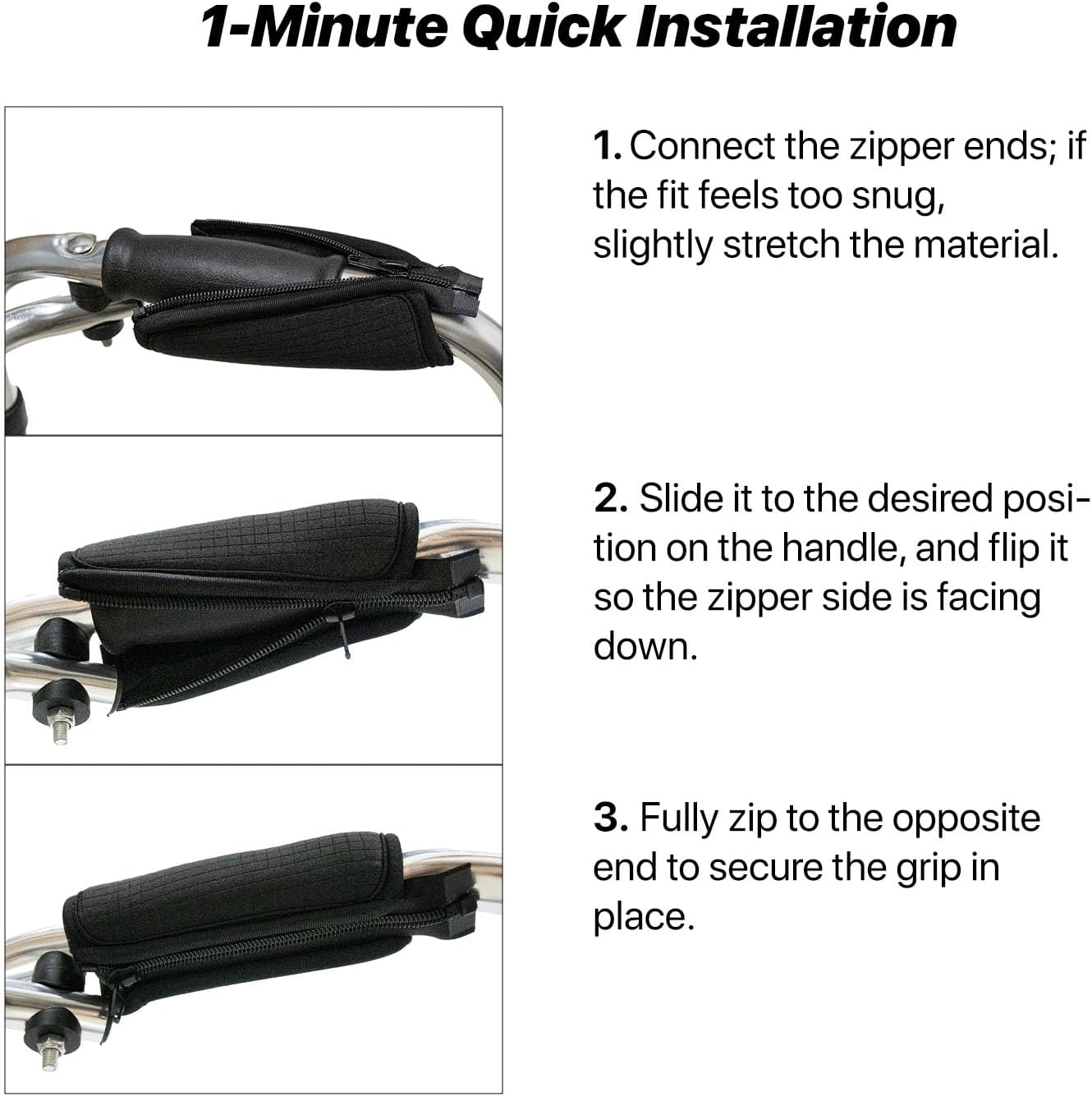 1-Minute Quick Installation

1. Connect the zipper ends; if the fit feels too snug, slightly stretch the material.

2. Slide it to the desired position on the handle, and flip it so the zipper side is facing down.

3. Fully zip to the opposite end to secure the grip in place.