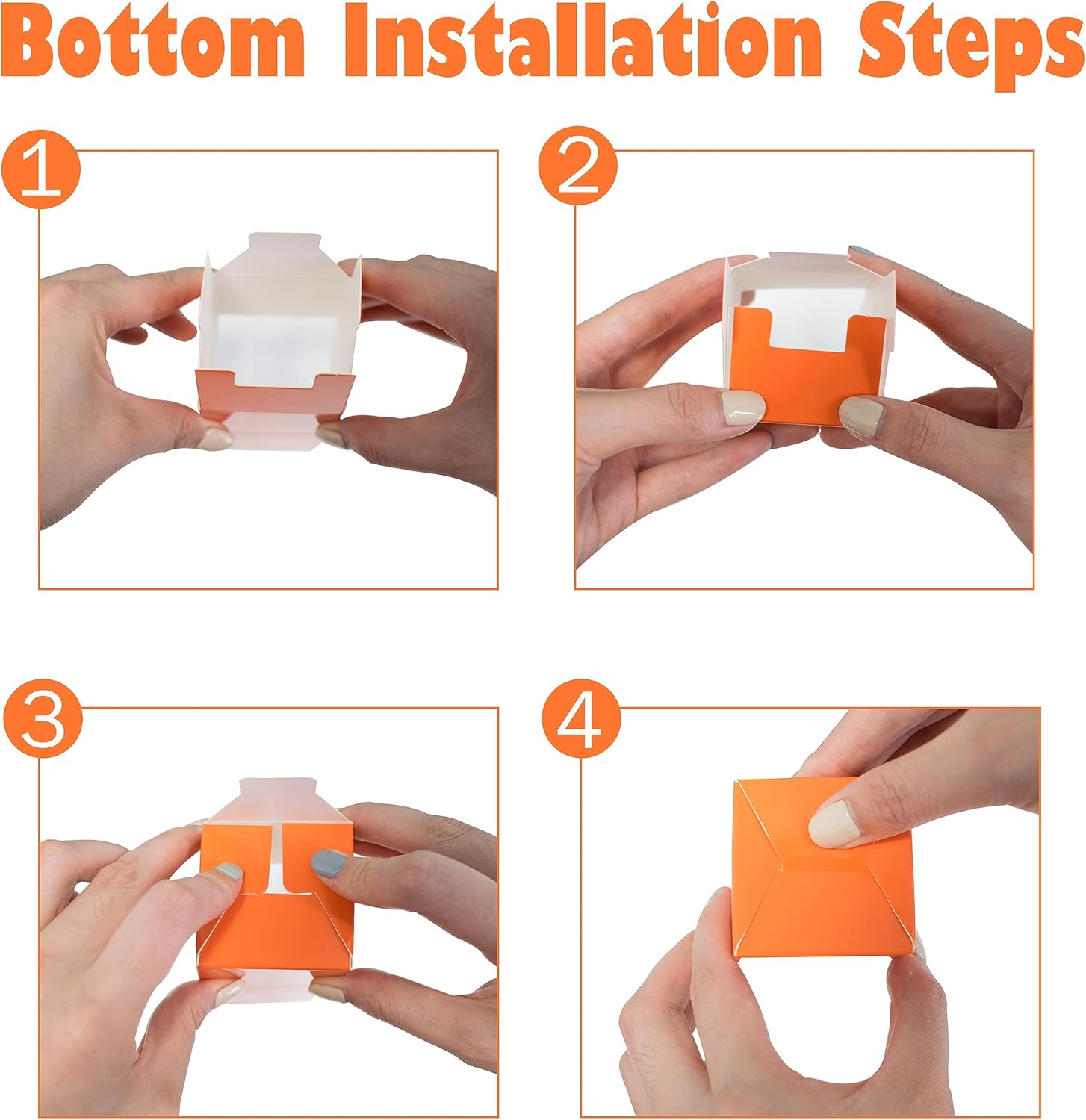 Bottom Installation Steps

1

2

3

4