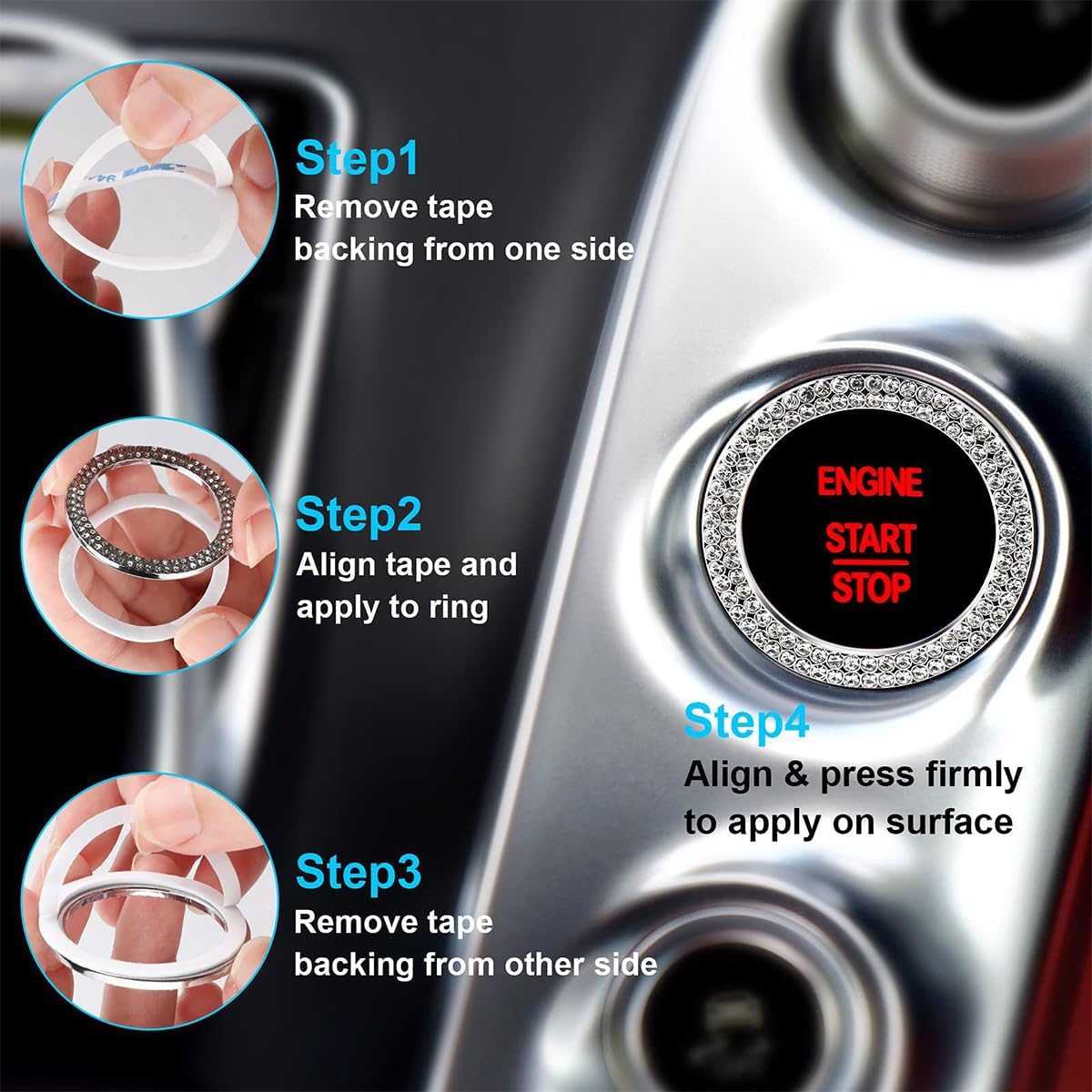 Step1
Remove tape backing from one side

Step2
Align tape and apply to ring

Step3
Remove tape backing from other side

ENGINE
START
STOP

Step4
Align & press firmly to apply on surface