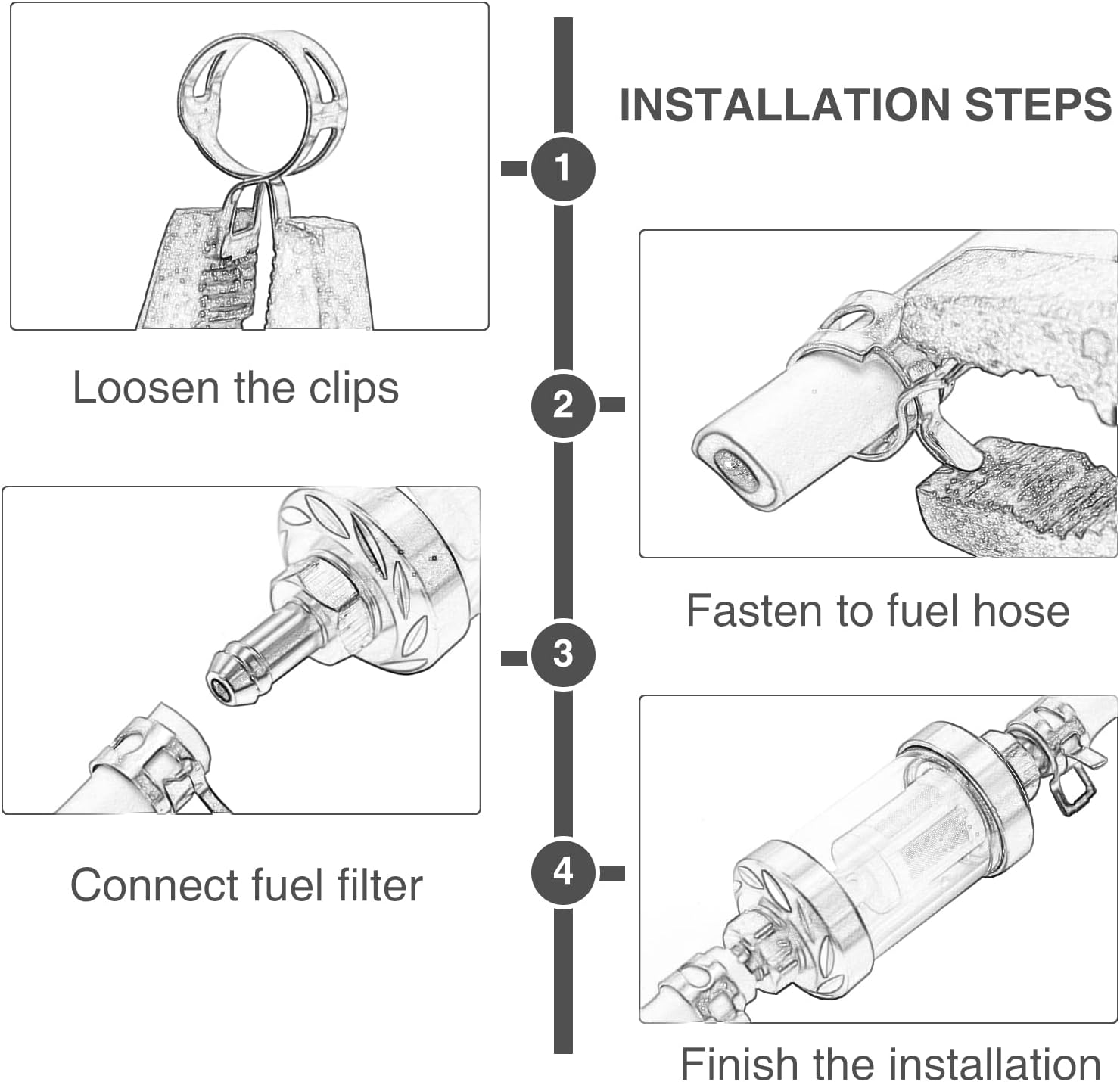 INSTALLATION STEPS

1

Loosen the clips

2

Fasten to fuel hose

3

Connect fuel filter

4

Finish the installation