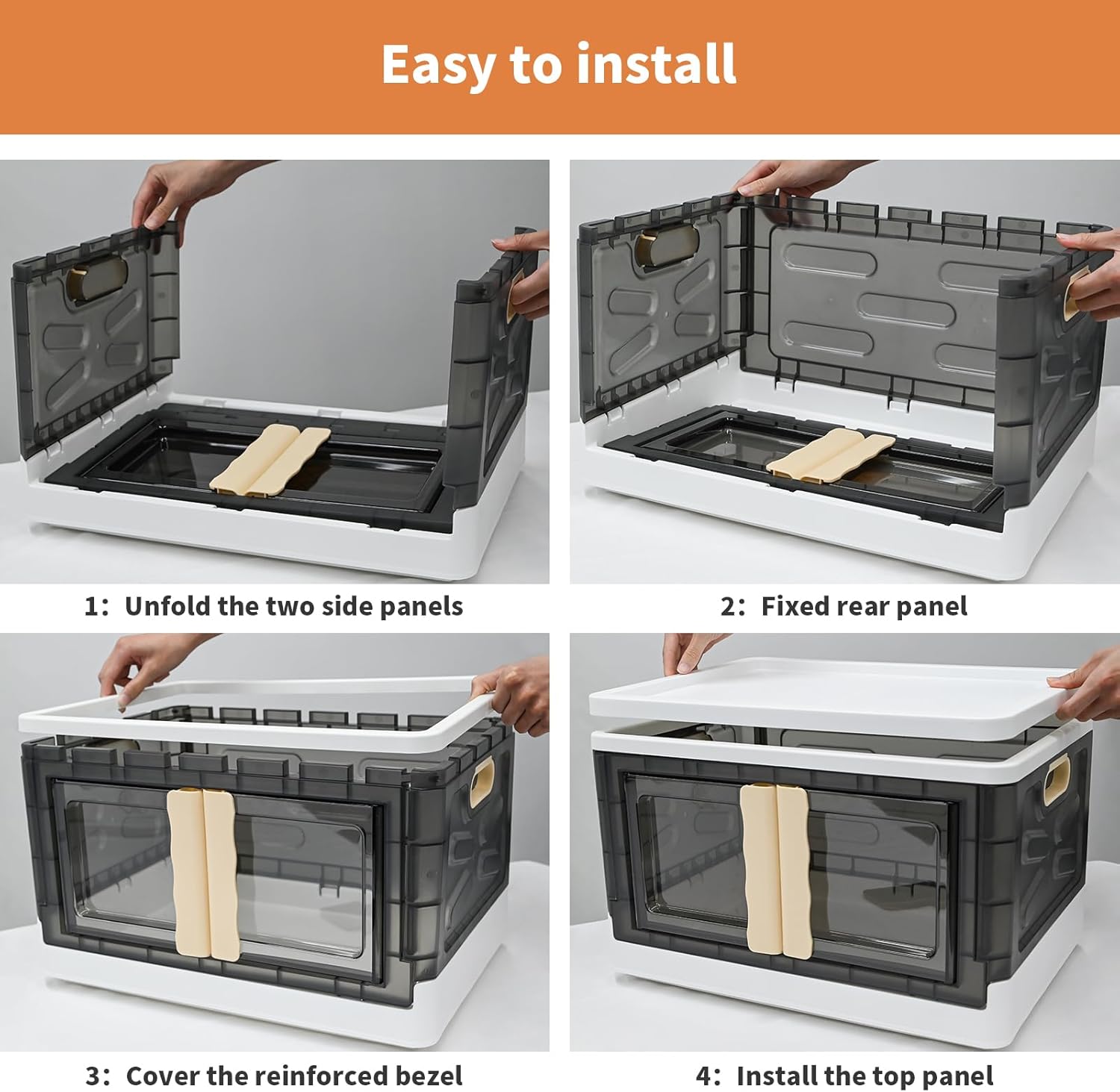 Easy to install

1: Unfold the two side panels

2: Fixed rear panel

3: Cover the reinforced bezel

4: Install the top panel